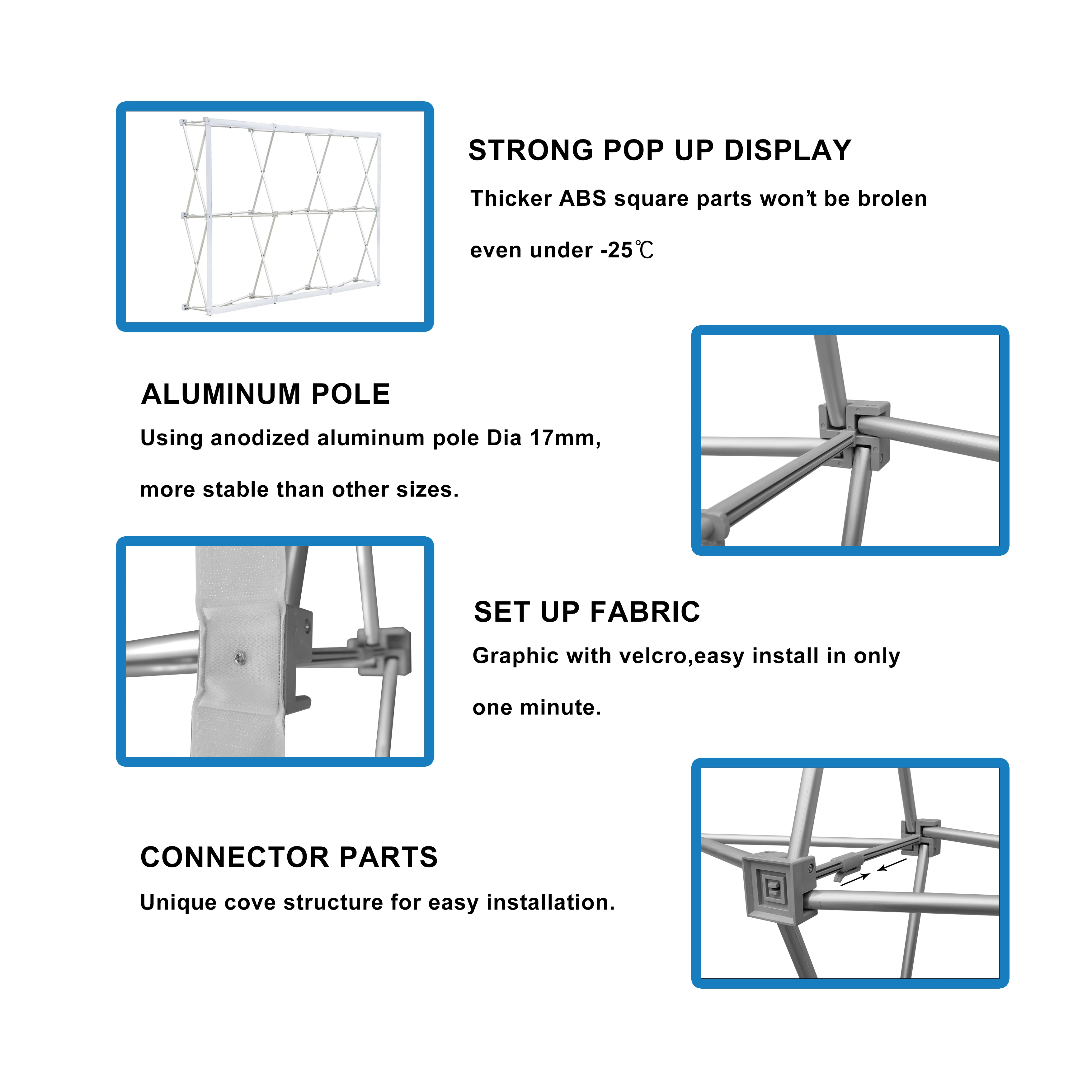 STRONG POP UP DISPLAY

Thicker ABS square parts won't be brolen even under -25℃

ALUMINUM POLE

Using anodized aluminum pole Dia 17mm, more stable than other sizes.

SET UP FABRIC

Graphic with velcro,easy install in only one minute.

CONNECTOR PARTS

Unique cove structure for easy installation.