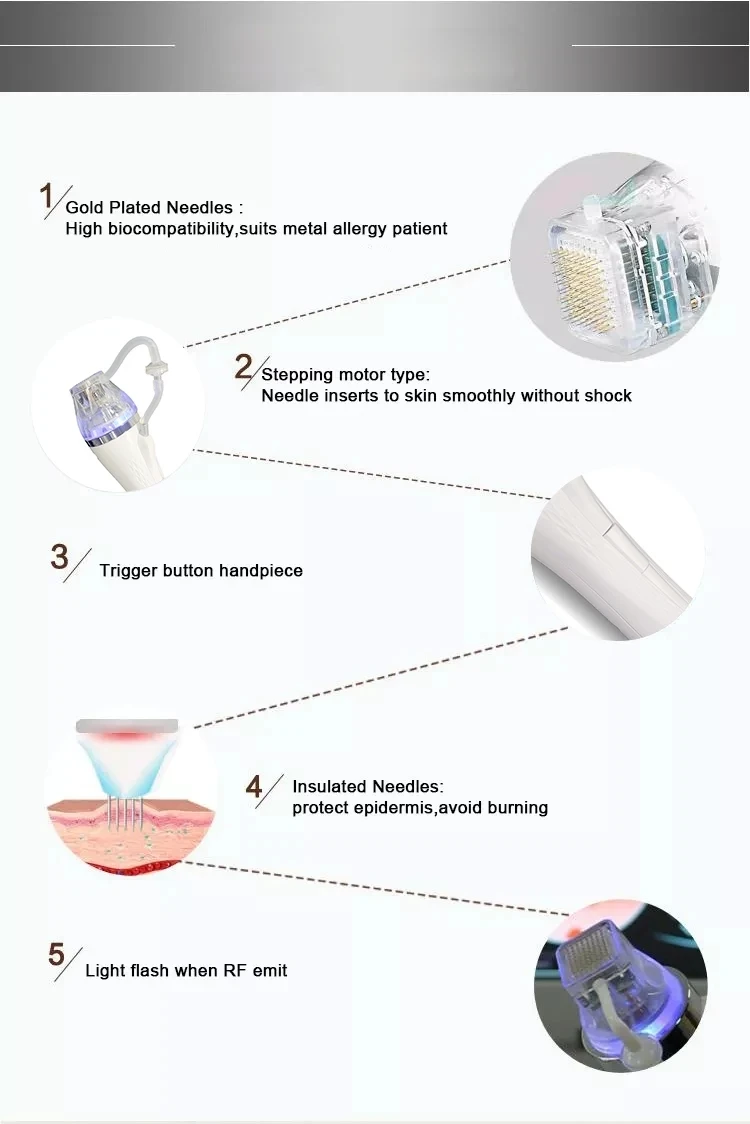 1 Gold Plated Needles :
High biocompatibility,suits metal allergy patient

2 Stepping motor type:
Needle inserts to skin smoothly without shock

3 Trigger button handpiece

4 Insulated Needles:
protect epidermis,avoid burning

5 Light flash when RF emit