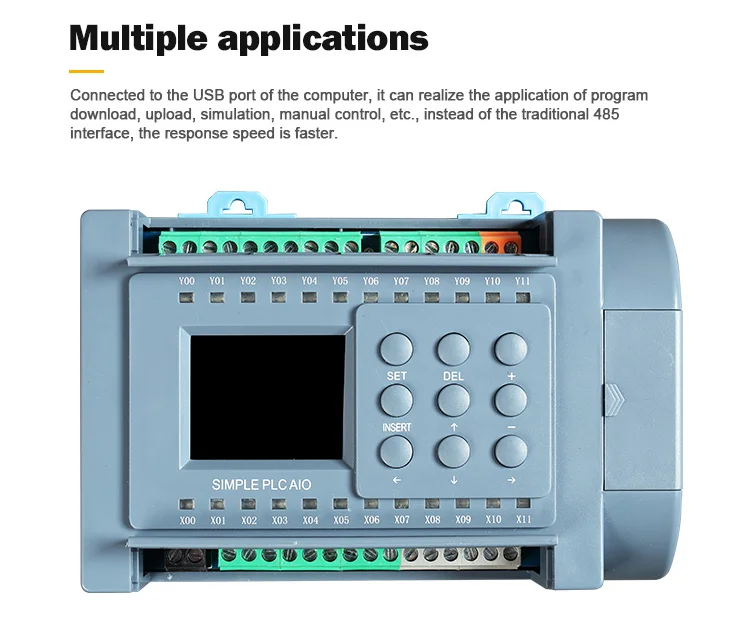 Multiple applications

Connected to the USB port of the computer, it can realize the application of program download, upload, simulation, manual control, etc., instead of the traditional 485 interface, the response speed is faster.

Y00 Y01 Y02 Y03 Y04 Y05 Y06 Y07 Y08 Y09 Y10 Y11

SET DEL +
INSERT ↑ −
← ↓ →

SIMPLE PLC AIO

X00 X01 X02 X03 X04 X05 X06 X07 X08 X09 X10 X11