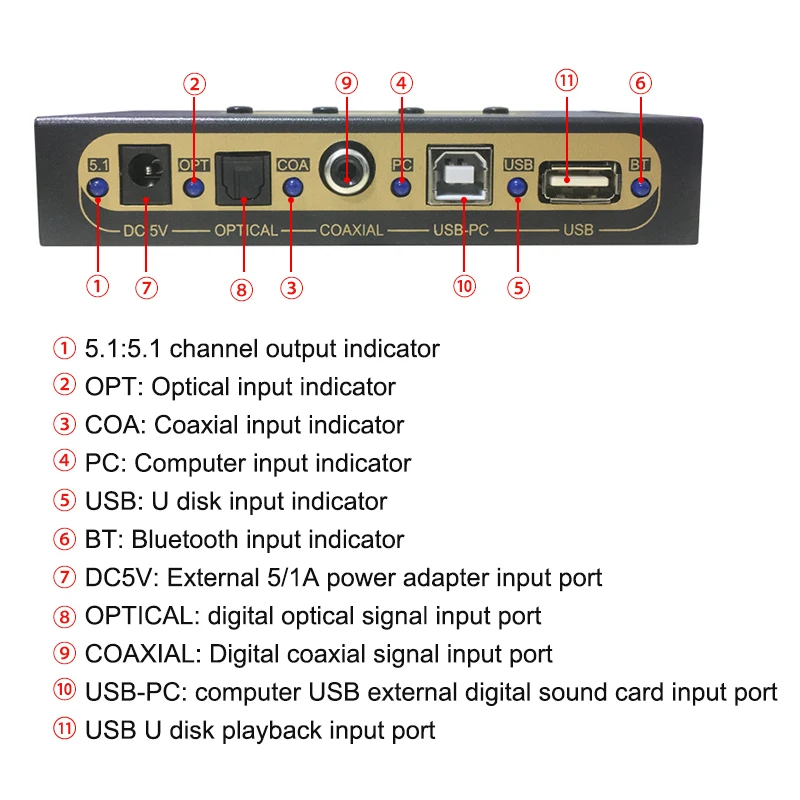 ② ⑨ ④ ⑪ ⑥

5.1 OPT COA PC USB BT

DC 5V OPTICAL COAXIAL USB-PC USB

① ⑦ ⑧ ③ ⑩ ⑤

① 5.1:5.1 channel output indicator
② OPT: Optical input indicator
③ COA: Coaxial input indicator
④ PC: Computer input indicator
⑤ USB: U disk input indicator
⑥ BT: Bluetooth input indicator
⑦ DC5V: External 5/1A power adapter input port
⑧ OPTICAL: digital optical signal input port
⑨ COAXIAL: Digital coaxial signal input port
⑩ USB-PC: computer USB external digital sound card input port
⑪ USB U disk playback input port