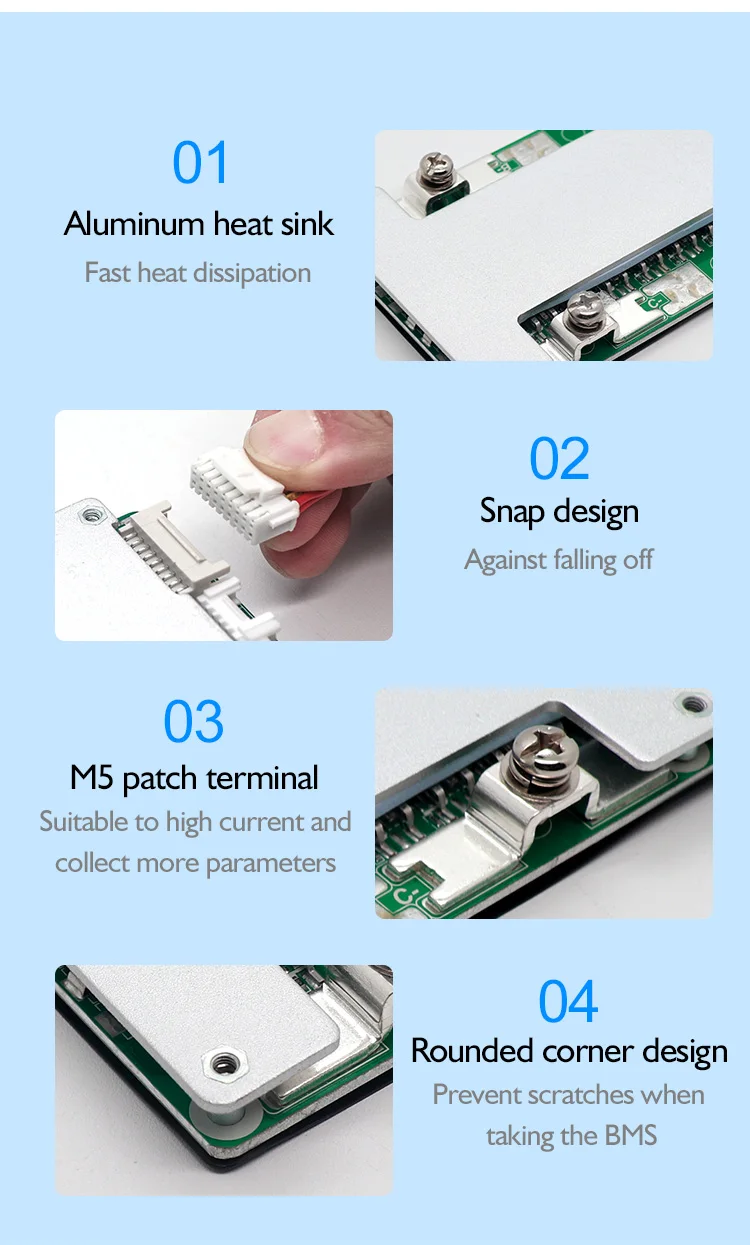 01
Aluminum heat sink
Fast heat dissipation

02
Snap design
Against falling off

03
M5 patch terminal
Suitable to high current and collect more parameters

04
Rounded corner design
Prevent scratches when taking the BMS