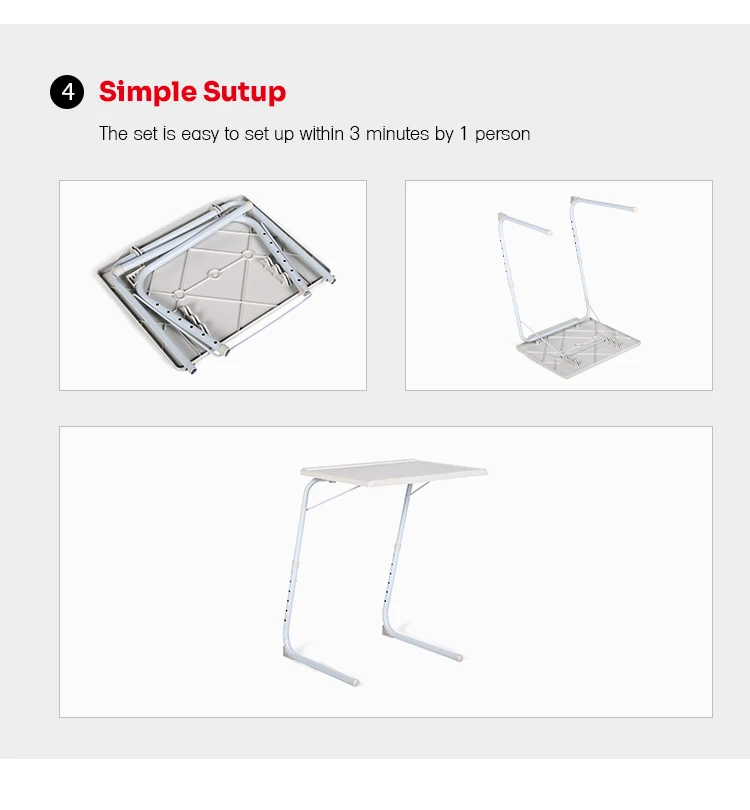 4 Simple Sutup

The set is easy to set up within 3 minutes by 1 person