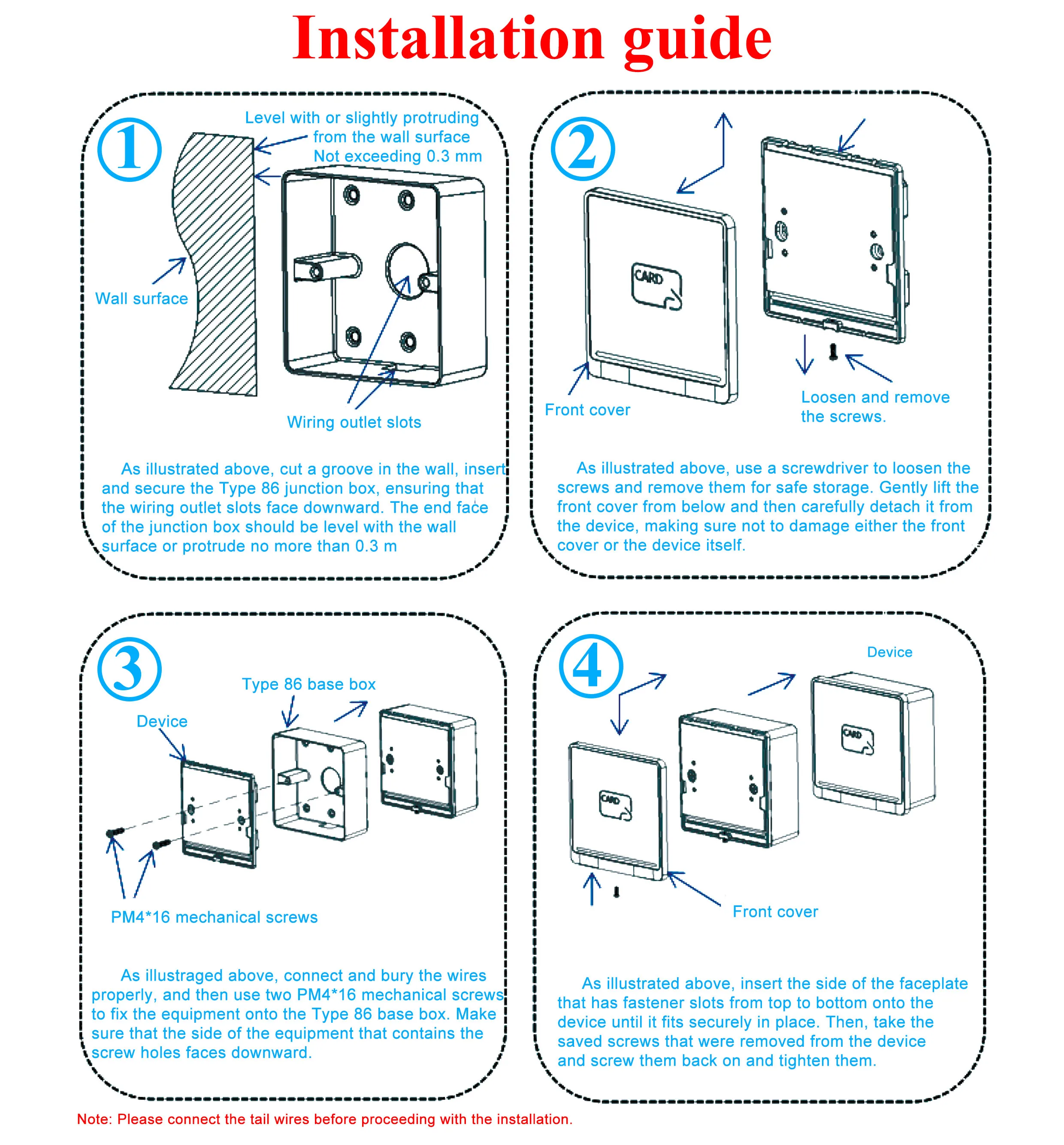 Installation guide

①

Level with or slightly protruding from the wall surface Not exceeding 0.3 mm

Wall surface

Wiring outlet slots

As illustrated above, cut a groove in the wall, insert and secure the Type 86 junction box, ensuring that the wiring outlet slots face downward. The end face of the junction box should be level with the wall surface or protrude no more than 0.3 m

②

CARD

Front cover

Loosen and remove the screws.

As illustrated above, use a screwdriver to loosen the screws and remove them for safe storage. Gently lift the front cover from below and then carefully detach it from the device, making sure not to damage either the front cover or the device itself.

③

Type 86 base box

Device

PM4*16 mechanical screws

As illustraged above, connect and bury the wires properly, and then use two PM4*16 mechanical screws to fix the equipment onto the Type 86 base box. Make sure that the side of the equipment that contains the screw holes faces downward.

④

Device

CARD

CARD

Front cover

As illustrated above, insert the side of the faceplate that has fastener slots from top to bottom onto the device until it fits securely in place. Then, take the saved screws that were removed from the device and screw them back on and tighten them.

Note: Please connect the tail wires before proceeding with the installation.