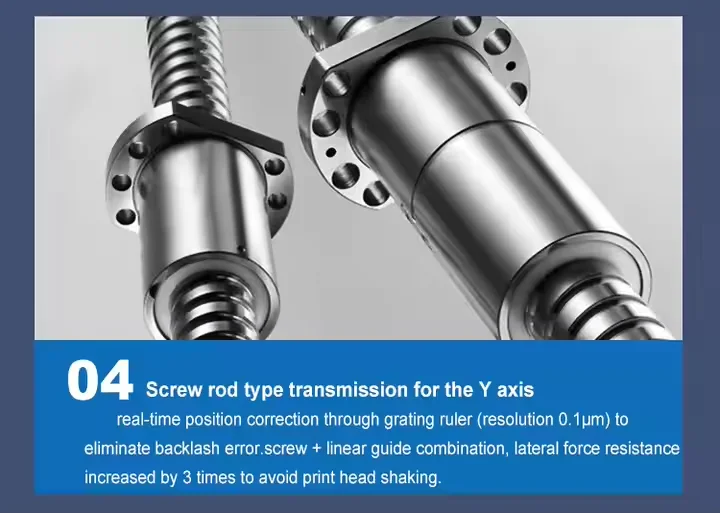 04 Screw rod type transmission for the Y axis

real-time position correction through grating ruler (resolution 0.1μm) to eliminate backlash error.screw + linear guide combination, lateral force resistance increased by 3 times to avoid print head shaking.