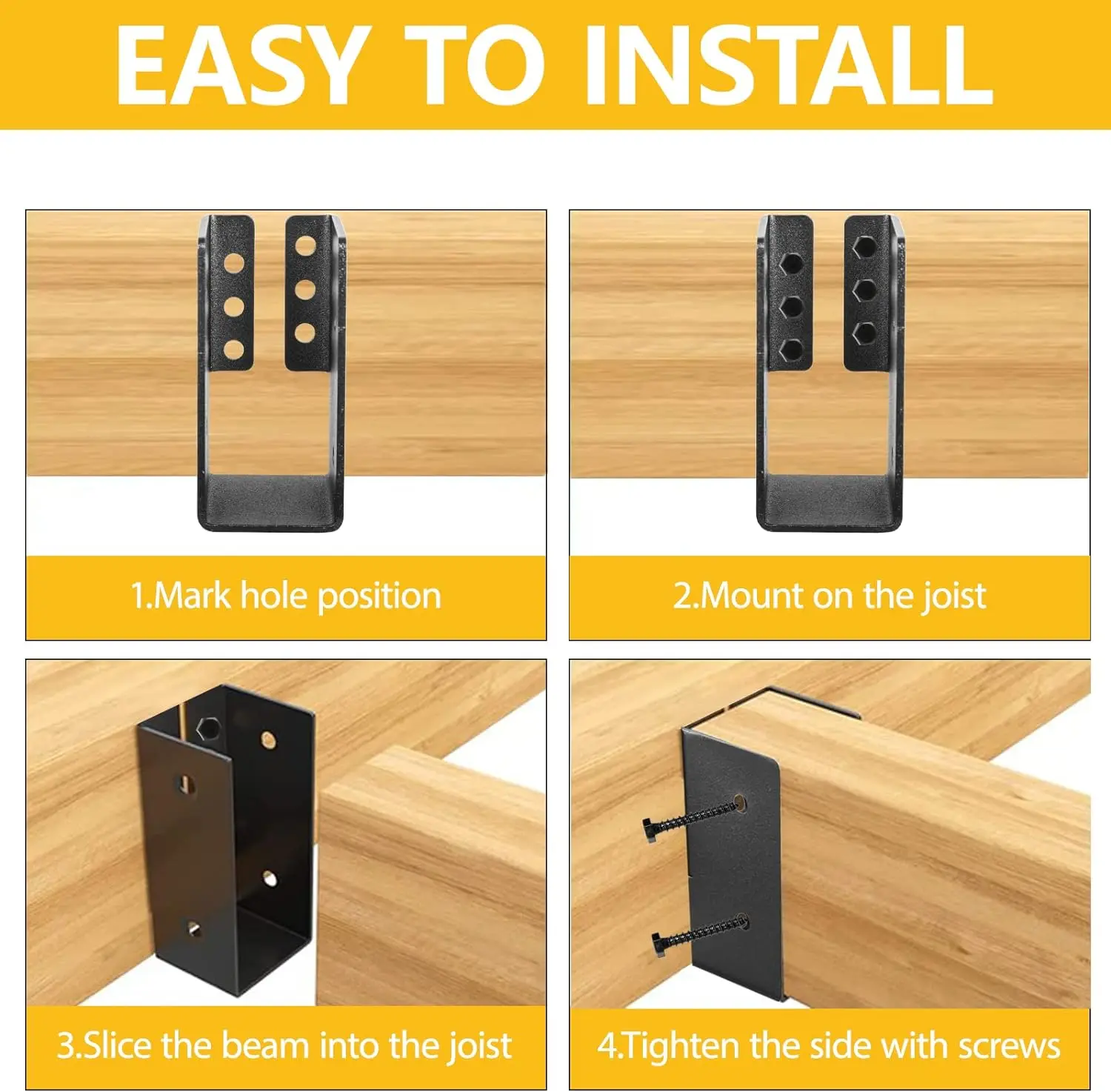 EASY TO INSTALL

1.Mark hole position

2.Mount on the joist

3.Slice the beam into the joist

4.Tighten the side with screws