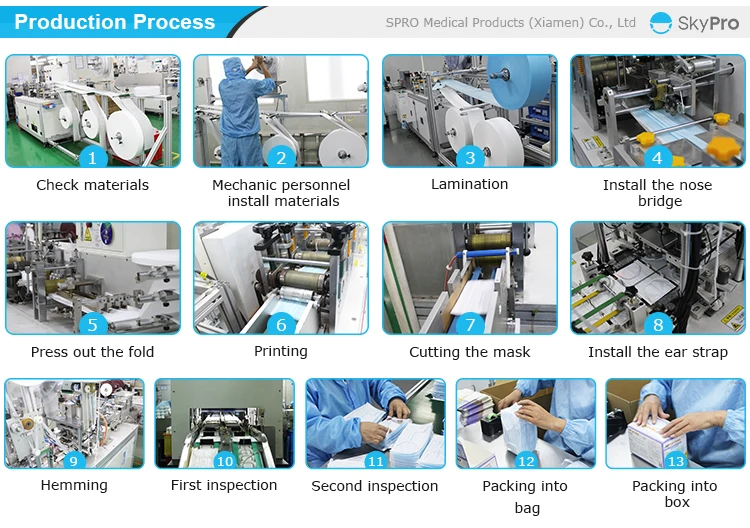 Production Process

SPRO Medical Products (Xiamen) Co., Ltd

SkyPro

1
Check materials

2
Mechanic personnel install materials

3
Lamination

4
Install the nose bridge

5
Press out the fold

6
Printing

7
Cutting the mask

8
Install the ear strap

9
Hemming

10
First inspection

11
Second inspection

12
Packing into bag

13
Packing into box