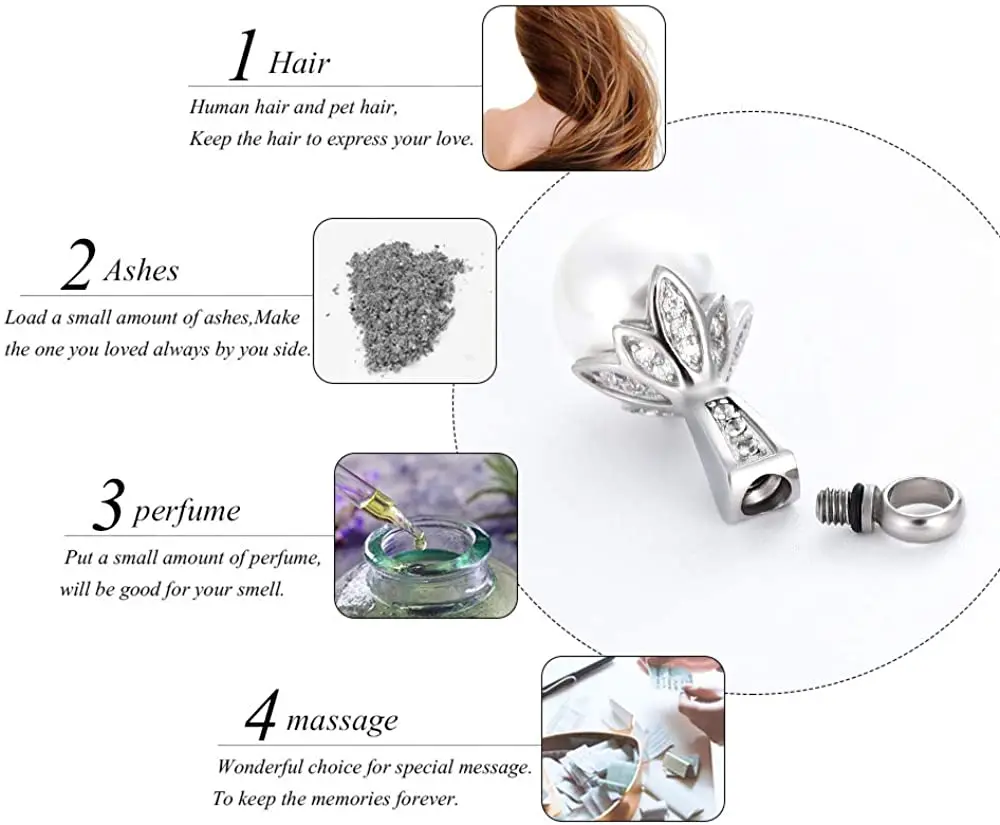 1 Hair
Human hair and pet hair, Keep the hair to express your love.

2 Ashes
Load a small amount of ashes,Make the one you loved always by you side.

3 perfume
Put a small amount of perfume, will be good for your smell.

4 massage
Wonderful choice for special message. To keep the memories forever.