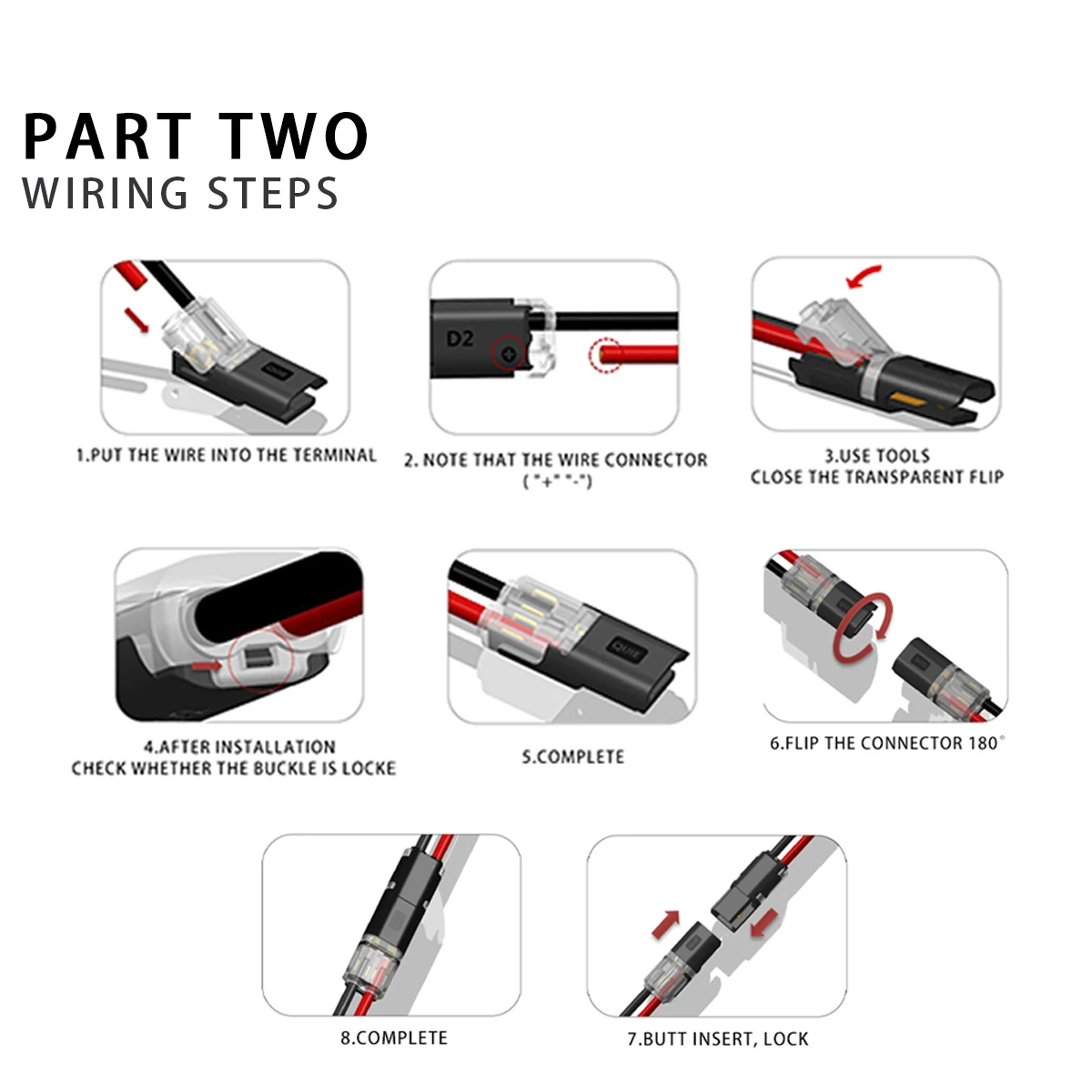 PART TWO
WIRING STEPS

D2

1.PUT THE WIRE INTO THE TERMINAL

2. NOTE THAT THE WIRE CONNECTOR ( "+" "-")

3.USE TOOLS
CLOSE THE TRANSPARENT FLIP

4.AFTER INSTALLATION
CHECK WHETHER THE BUCKLE IS LOCKE

5.COMPLETE

6.FLIP THE CONNECTOR 180°

8.COMPLETE

7.BUTT INSERT, LOCK