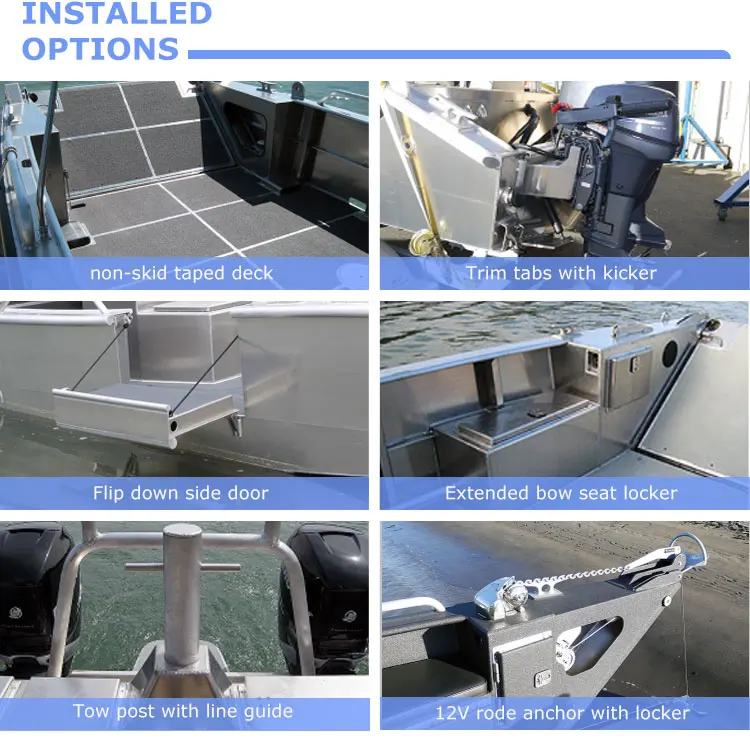 INSTALLED OPTIONS

non-skid taped deck

Trim tabs with kicker

Flip down side door

Extended bow seat locker

Tow post with line guide

12V rode anchor with locker