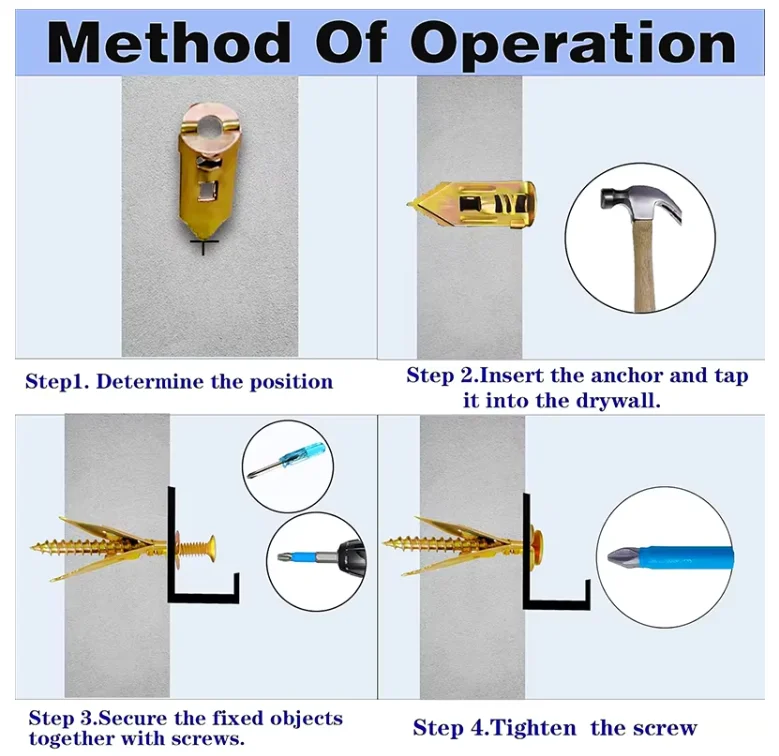 Method Of Operation

Step1. Determine the position

Step 2.Insert the anchor and tap it into the drywall.

Step 3.Secure the fixed objects together with screws.

Step 4.Tighten the screw