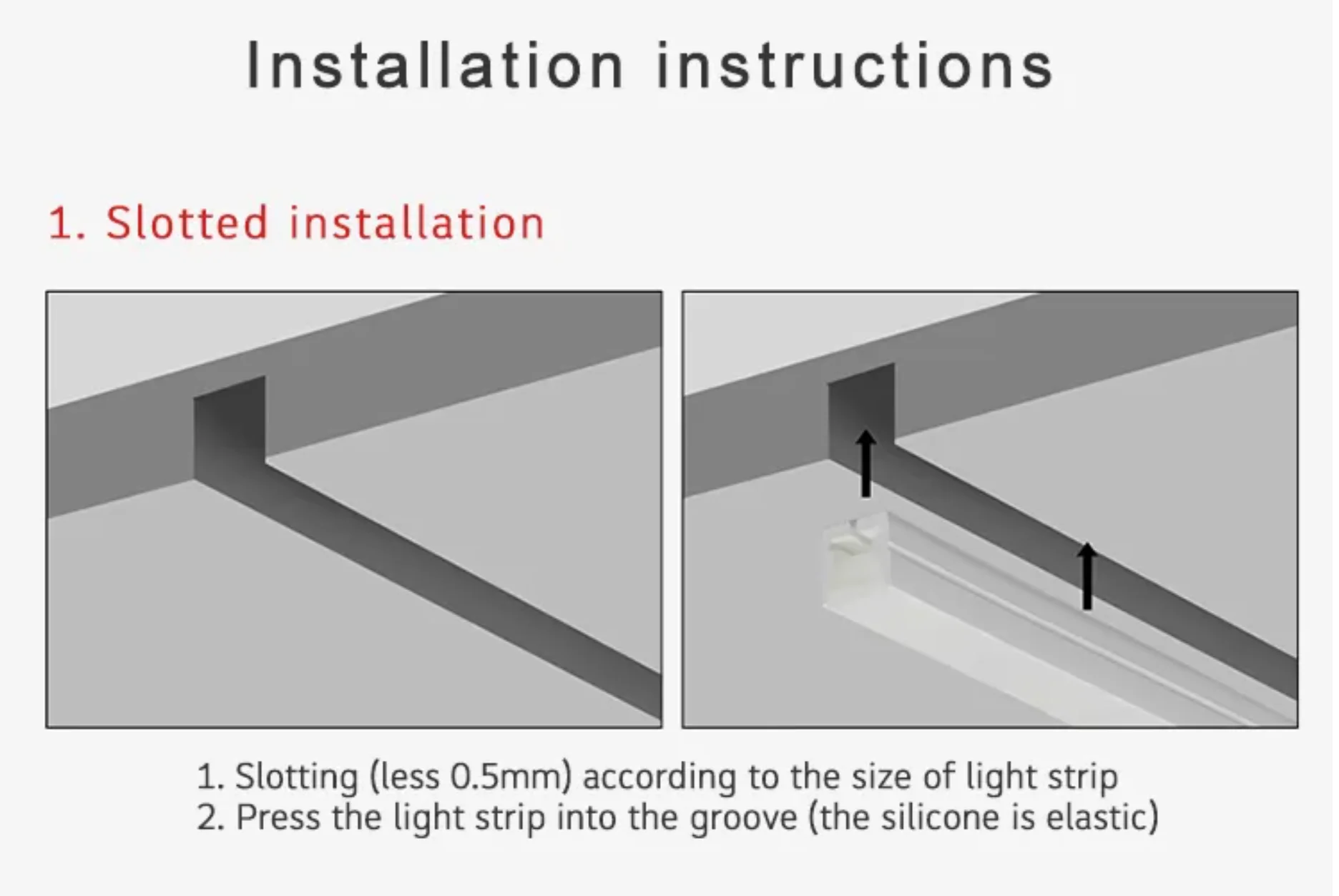 Installation instructions

1. Slotted installation

1. Slotting (less 0.5mm) according to the size of light strip
2. Press the light strip into the groove (the silicone is elastic)