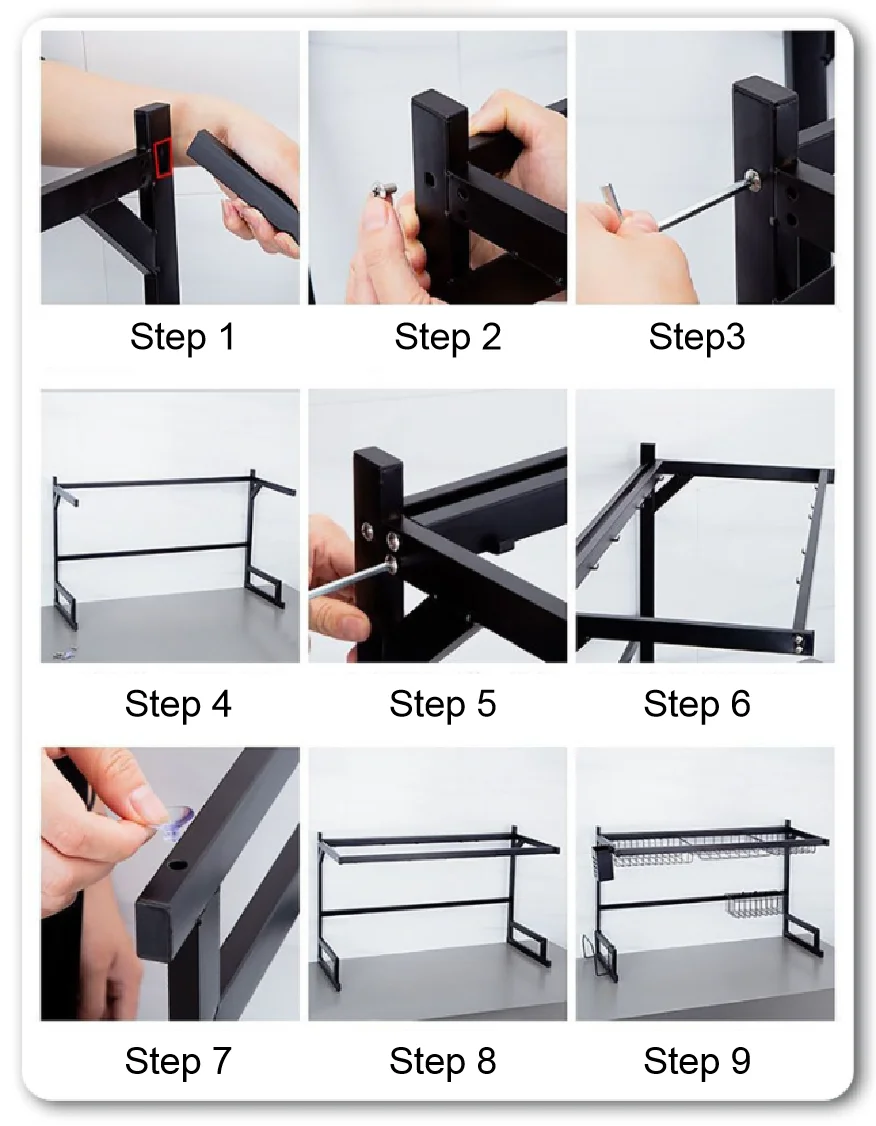 Step 1
Step 2
Step3
Step 4
Step 5
Step 6
Step 7
Step 8
Step 9