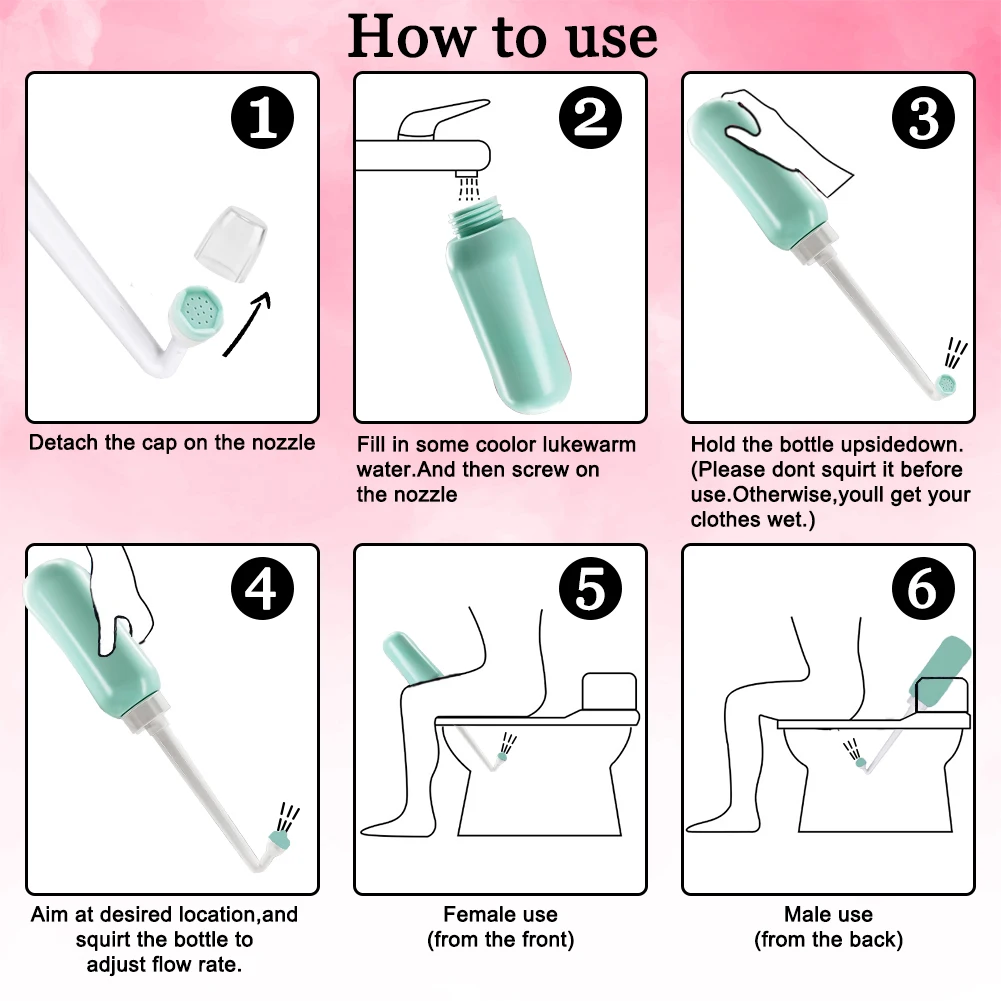 How to use

1

Detach the cap on the nozzle

2

Fill in some coolor lukewarm water.And then screw on the nozzle

3

Hold the bottle upsidedown. (Please dont squirt it before use.Otherwise,youll get your clothes wet.)

4

Aim at desired location,and squirt the bottle to adjust flow rate.

5

Female use (from the front)

6

Male use (from the back)