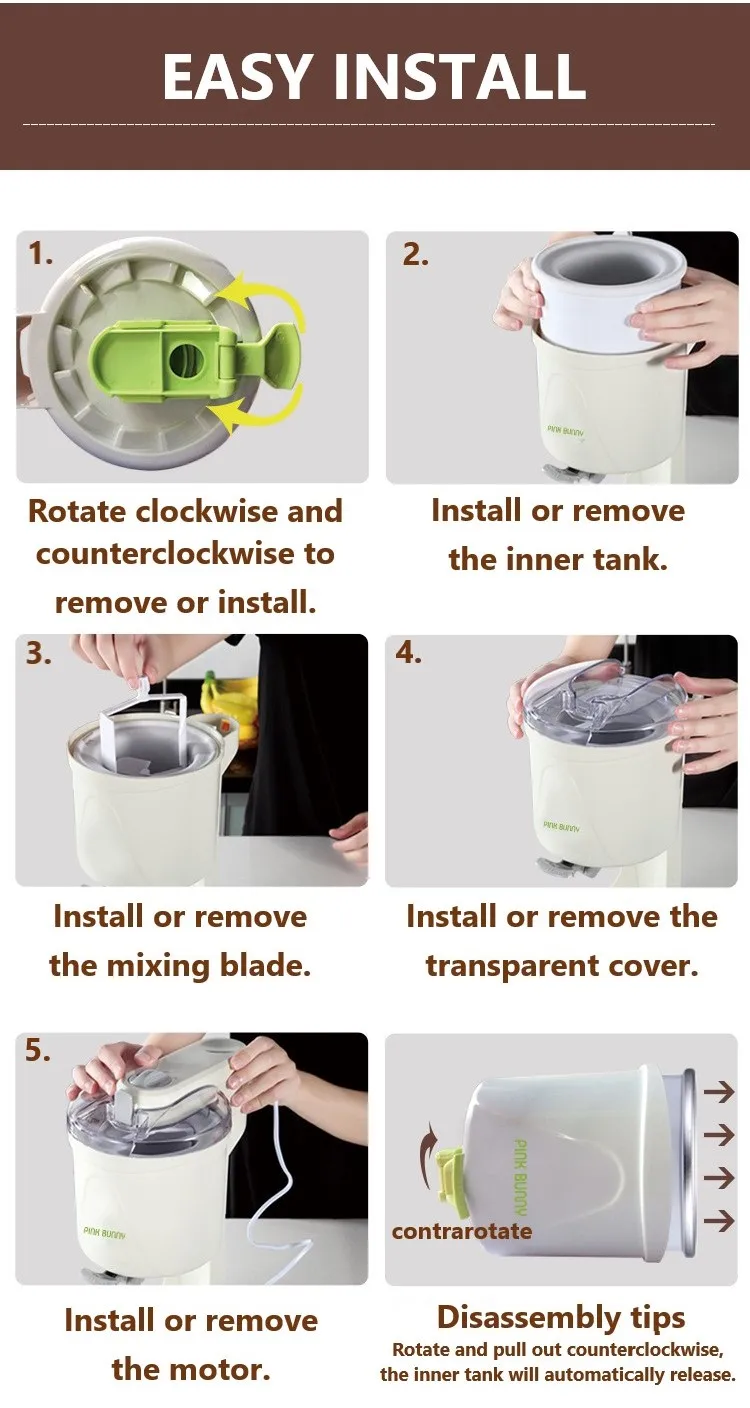 EASY INSTALL

1.

Rotate clockwise and counterclockwise to remove or install.

2.

PINK BUNNY

Install or remove the inner tank.

3.

Install or remove the mixing blade.

4.

PINK BUNNY

Install or remove the transparent cover.

5.

PINK BUNNY

Install or remove the motor.

PINK BUNNY

contrarotate

Disassembly tips

Rotate and pull out counterclockwise, the inner tank will automatically release.