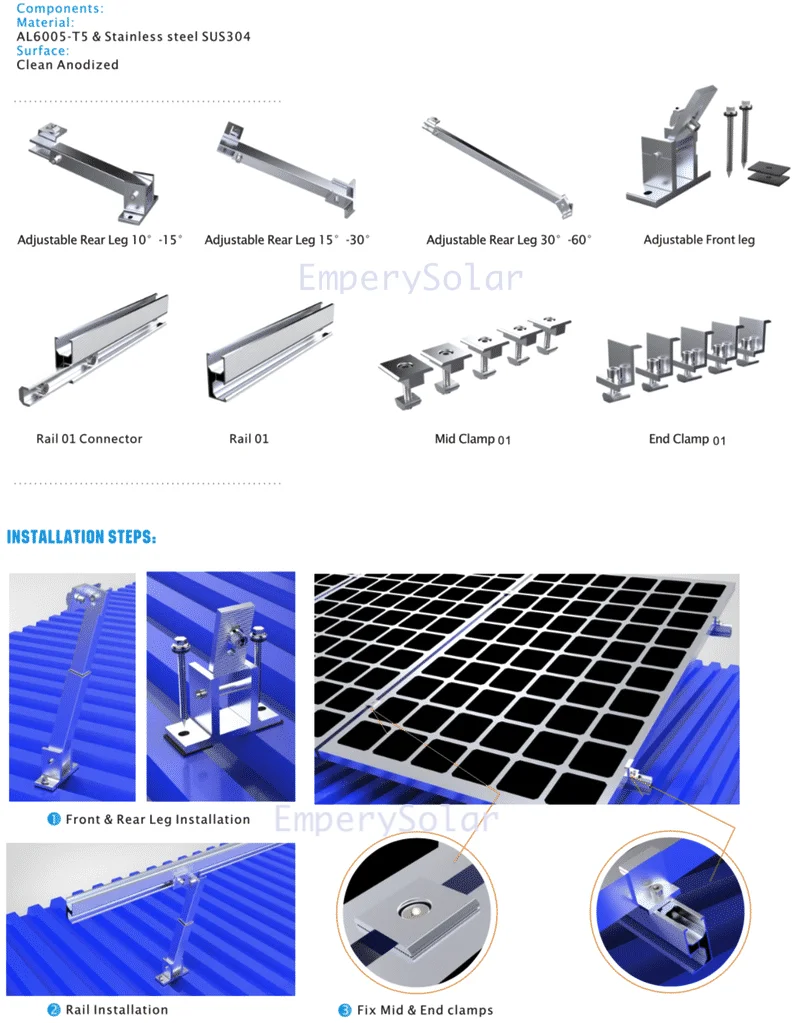 Components:
Material:
AL6005-T5 & Stainless steel SUS304
Surface:
Clean Anodized

Adjustable Rear Leg 10° -15°
Adjustable Rear Leg 15° -30°
Adjustable Rear Leg 30° -60°
Adjustable Front leg

EmperySolar

Rail 01 Connector
Rail 01
Mid Clamp 01
End Clamp 01

INSTALLATION STEPS:

1 Front & Rear Leg Installation

EmperySolar

2 Rail Installation
3 Fix Mid & End clamps