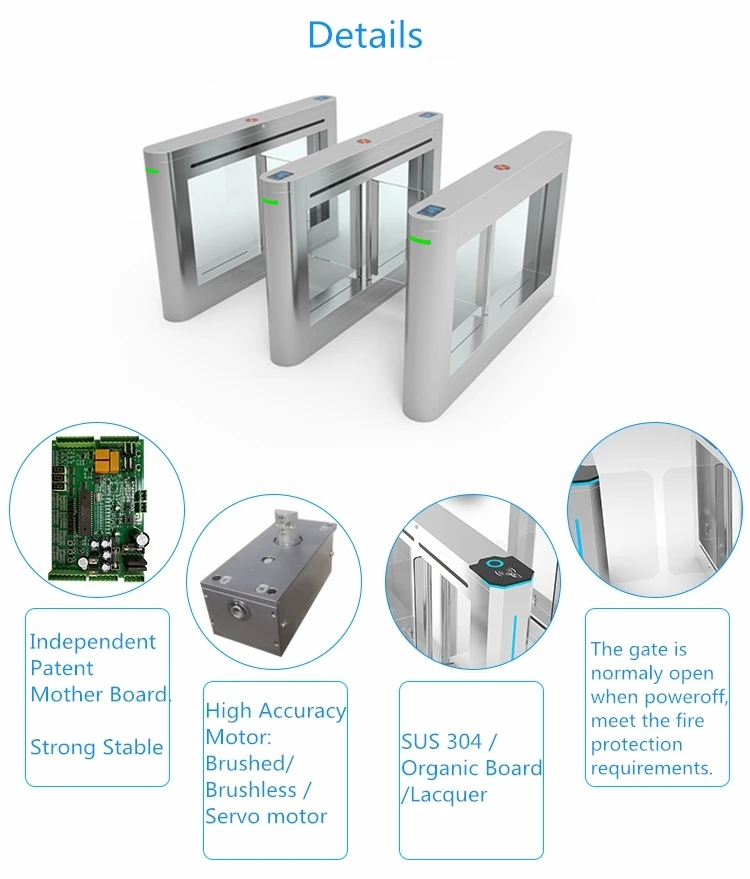 Details

Independent Patent Mother Board.

Strong Stable

High Accuracy Motor: Brushed/ Brushless / Servo motor

SUS 304 / Organic Board /Lacquer

The gate is normaly open when poweroff, meet the fire protection requirements.