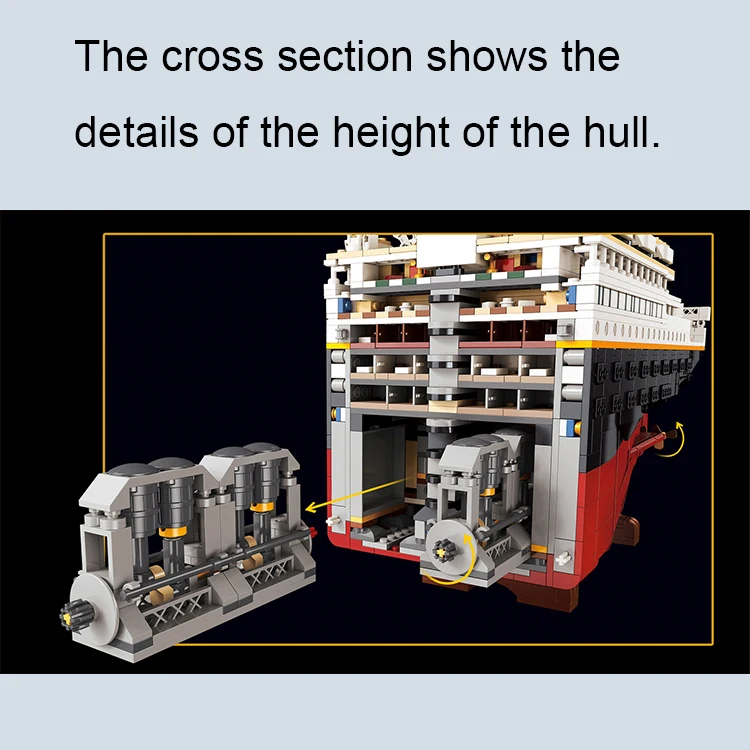 The cross section shows the details of the height of the hull.