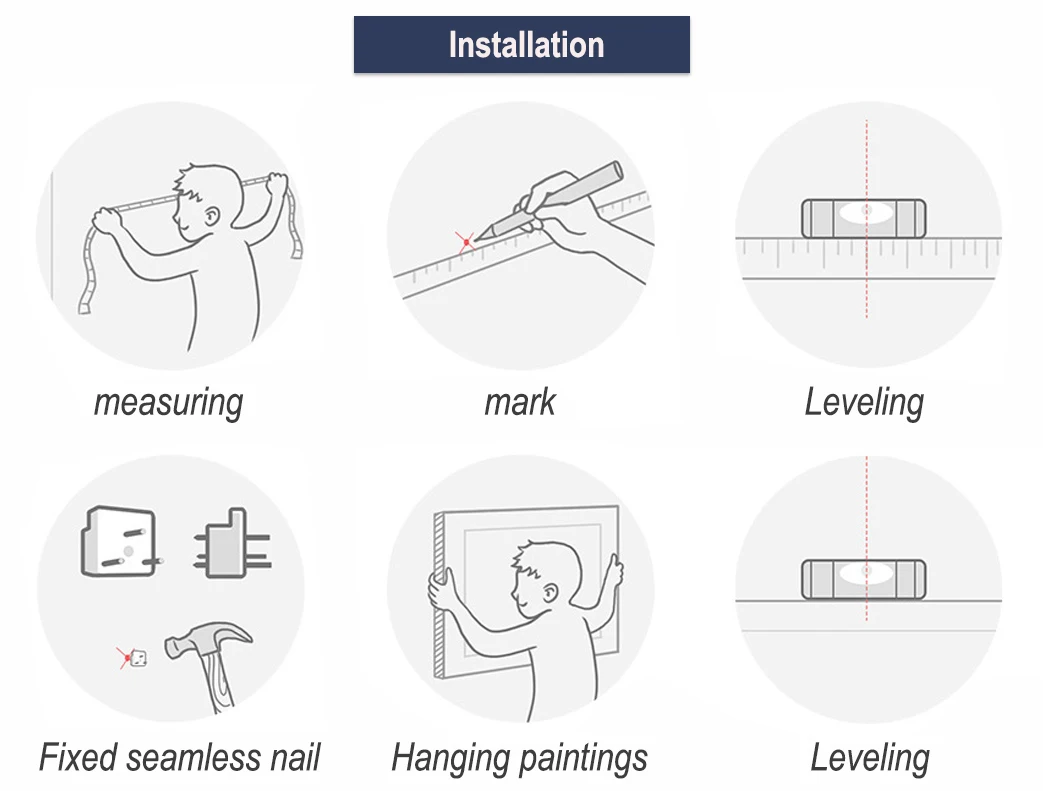 Installation

measuring

mark

Leveling

Fixed seamless nail

Hanging paintings

Leveling