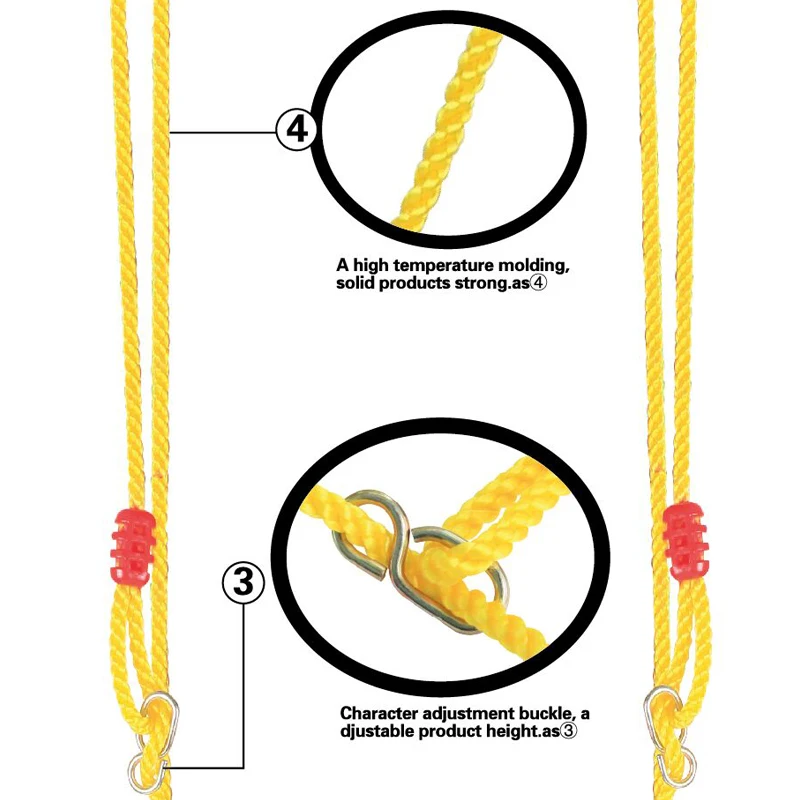 ④

A high temperature molding, solid products strong.as④

③

Character adjustment buckle, a djustable product height.as③