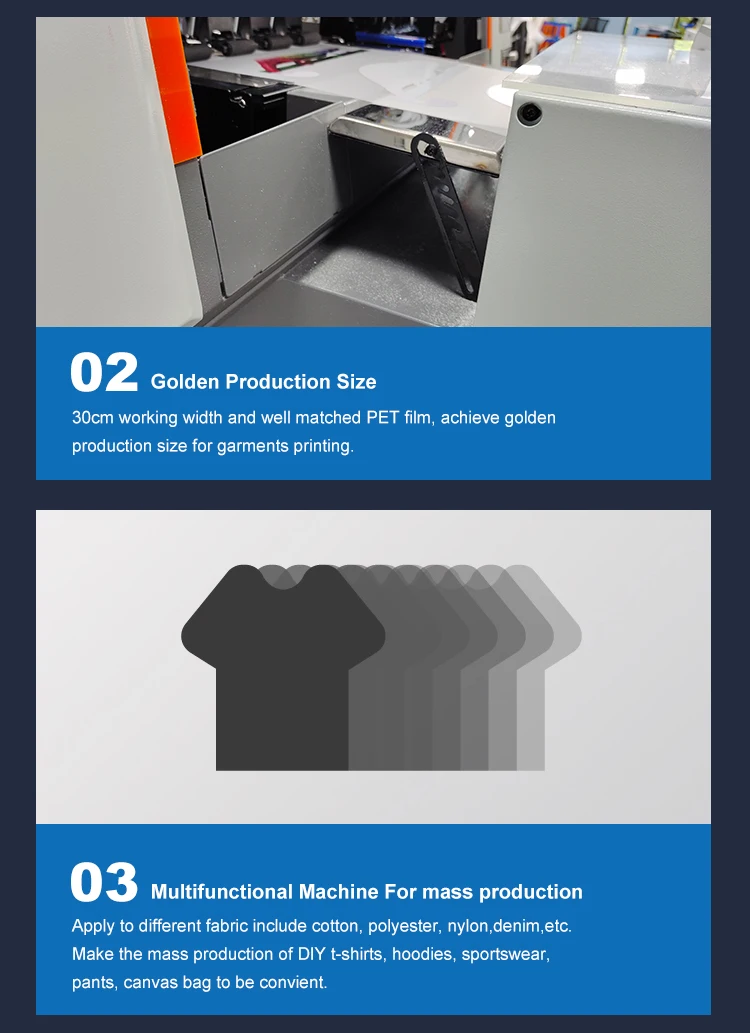 02 Golden Production Size

30cm working width and well matched PET film, achieve golden production size for garments printing.

03 Multifunctional Machine For mass production

Apply to different fabric include cotton, polyester, nylon,denim,etc.
Make the mass production of DIY t-shirts, hoodies, sportswear, pants, canvas bag to be convient.