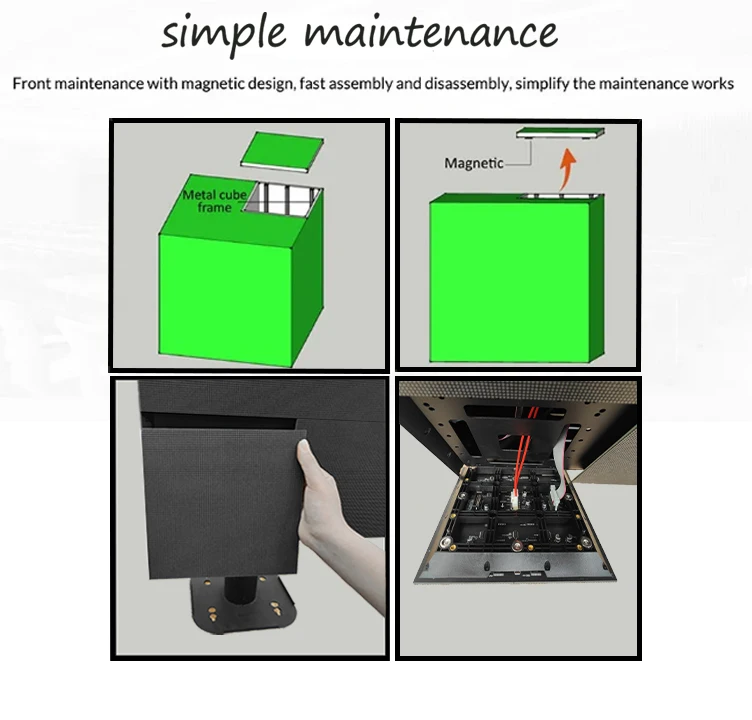 simple maintenance

Front maintenance with magnetic design, fast assembly and disassembly, simplify the maintenance works

Metal cube frame

Magnetic