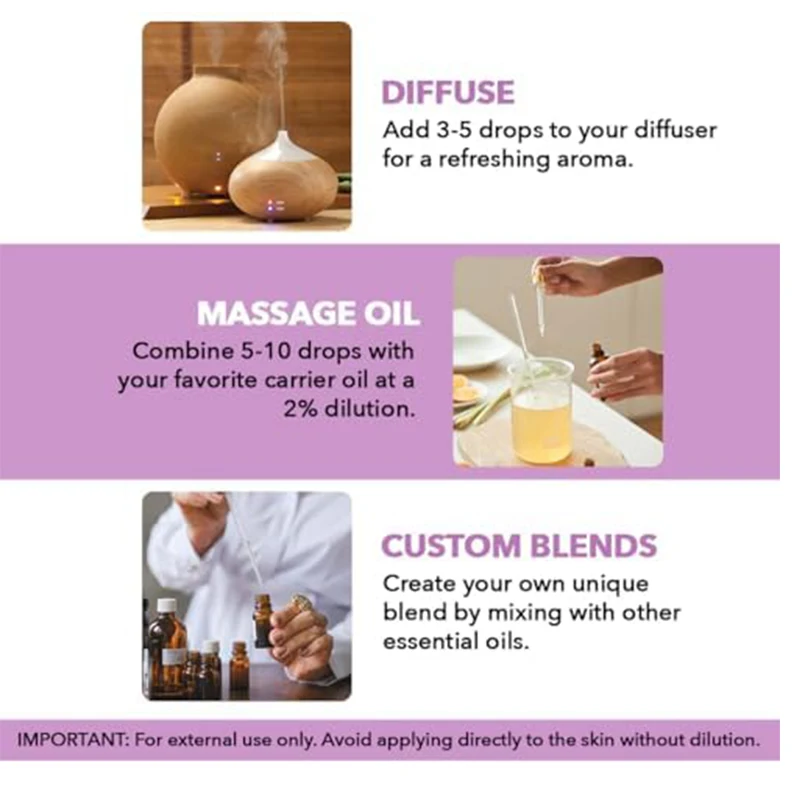 DIFFUSE
Add 3-5 drops to your diffuser for a refreshing aroma.

MASSAGE OIL
Combine 5-10 drops with your favorite carrier oil at a 2% dilution.

CUSTOM BLENDS
Create your own unique blend by mixing with other essential oils.

IMPORTANT: For external use only. Avoid applying directly to the skin without dilution.