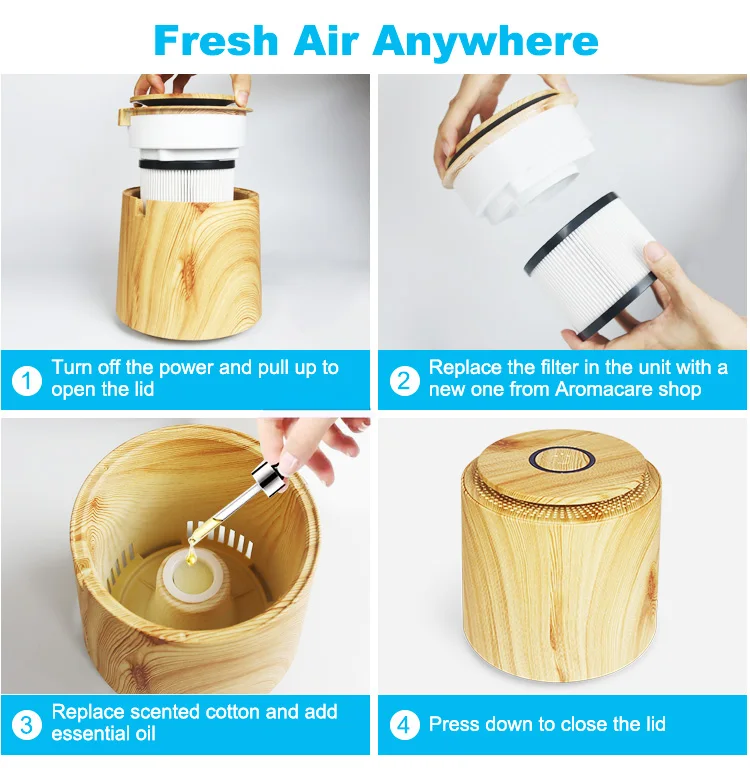 Fresh Air Anywhere

1 Turn off the power and pull up to open the lid

2 Replace the filter in the unit with a new one from Aromacare shop

3 Replace scented cotton and add essential oil

4 Press down to close the lid