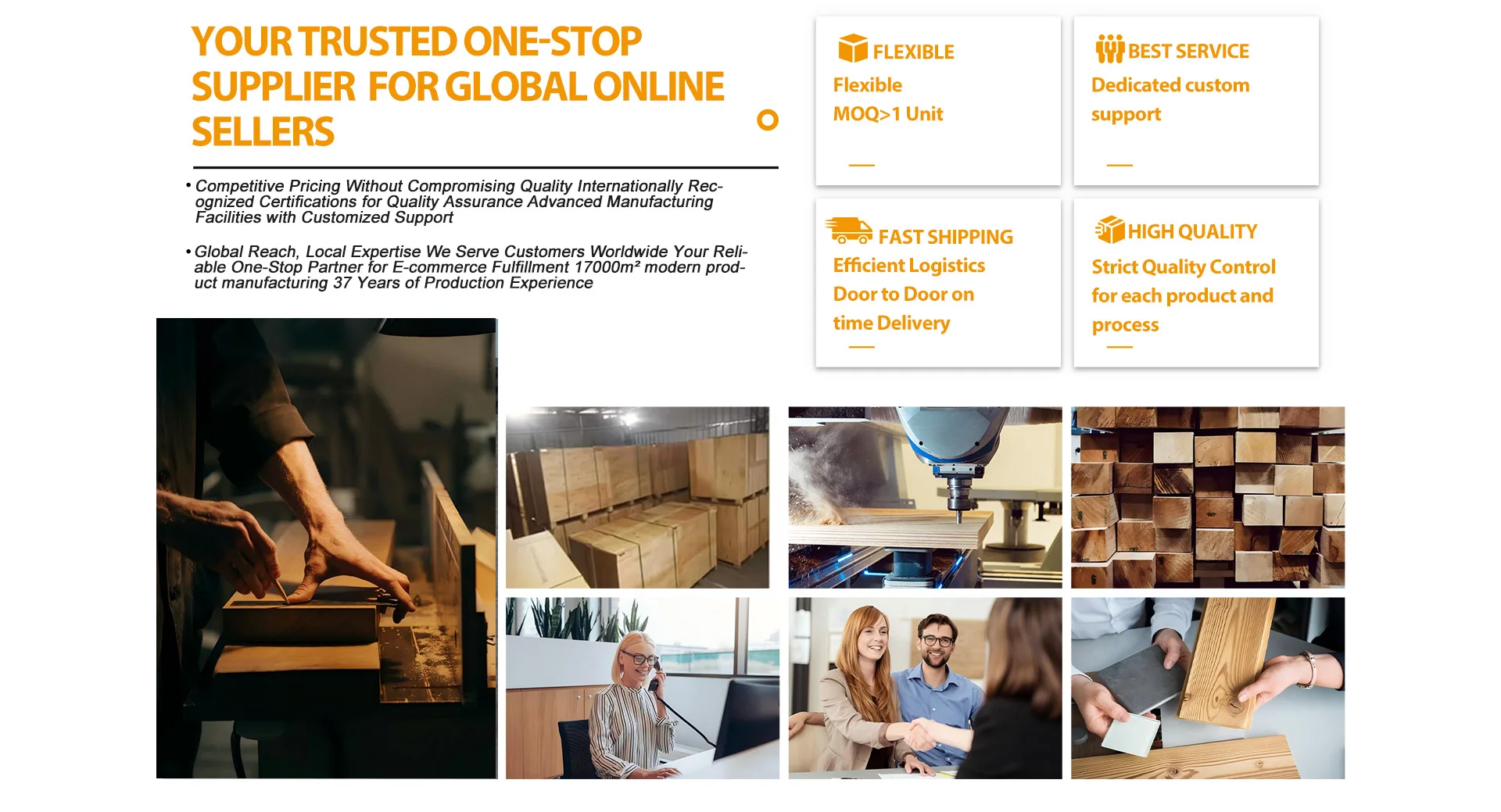 YOUR TRUSTED ONE-STOP SUPPLIER FOR GLOBAL ONLINE SELLERS

• Competitive Pricing Without Compromising Quality Internationally Recognized Certifications for Quality Assurance Advanced Manufacturing Facilities with Customized Support

• Global Reach, Local Expertise We Serve Customers Worldwide Your Reliable One-Stop Partner for E-commerce Fulfillment 17000m² modern product manufacturing 37 Years of Production Experience

FLEXIBLE
Flexible
MOQ>1 Unit

BEST SERVICE
Dedicated custom support

FAST SHIPPING
Efficient Logistics
Door to Door on time Delivery

HIGH QUALITY
Strict Quality Control for each product and process