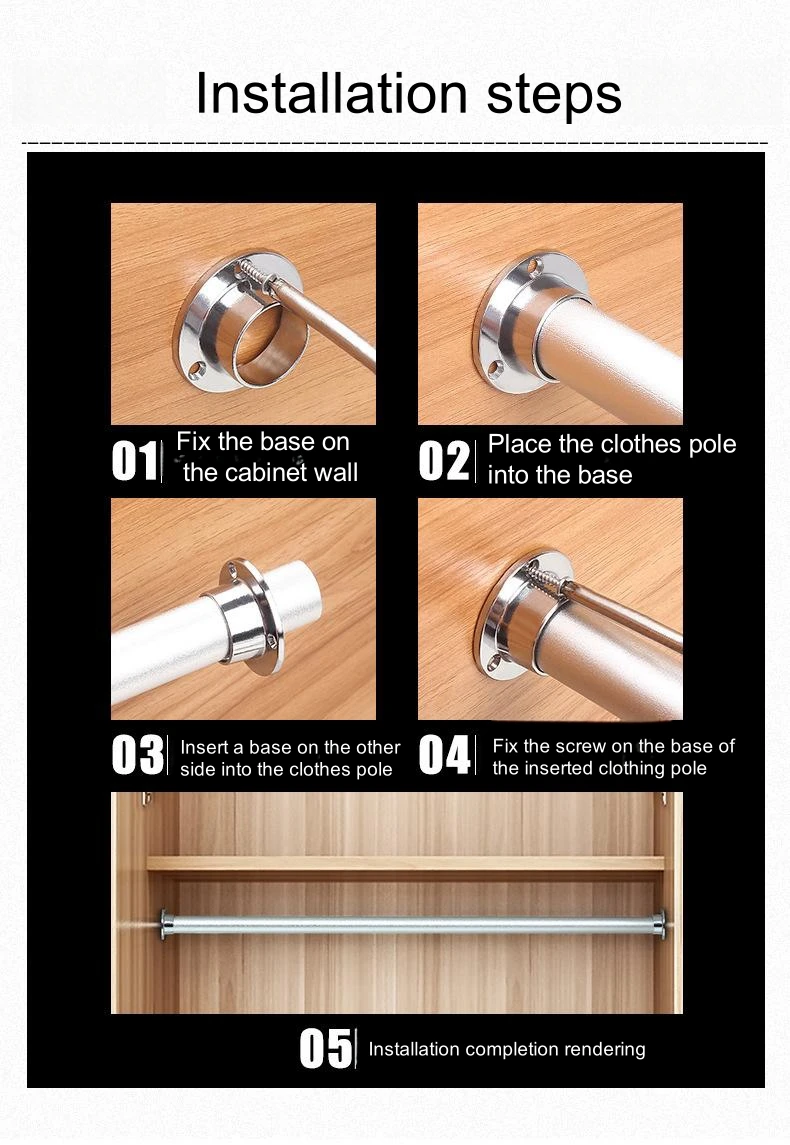 Installation steps

01 Fix the base on the cabinet wall

02 Place the clothes pole into the base

03 Insert a base on the other side into the clothes pole

04 Fix the screw on the base of the inserted clothing pole

05 Installation completion rendering