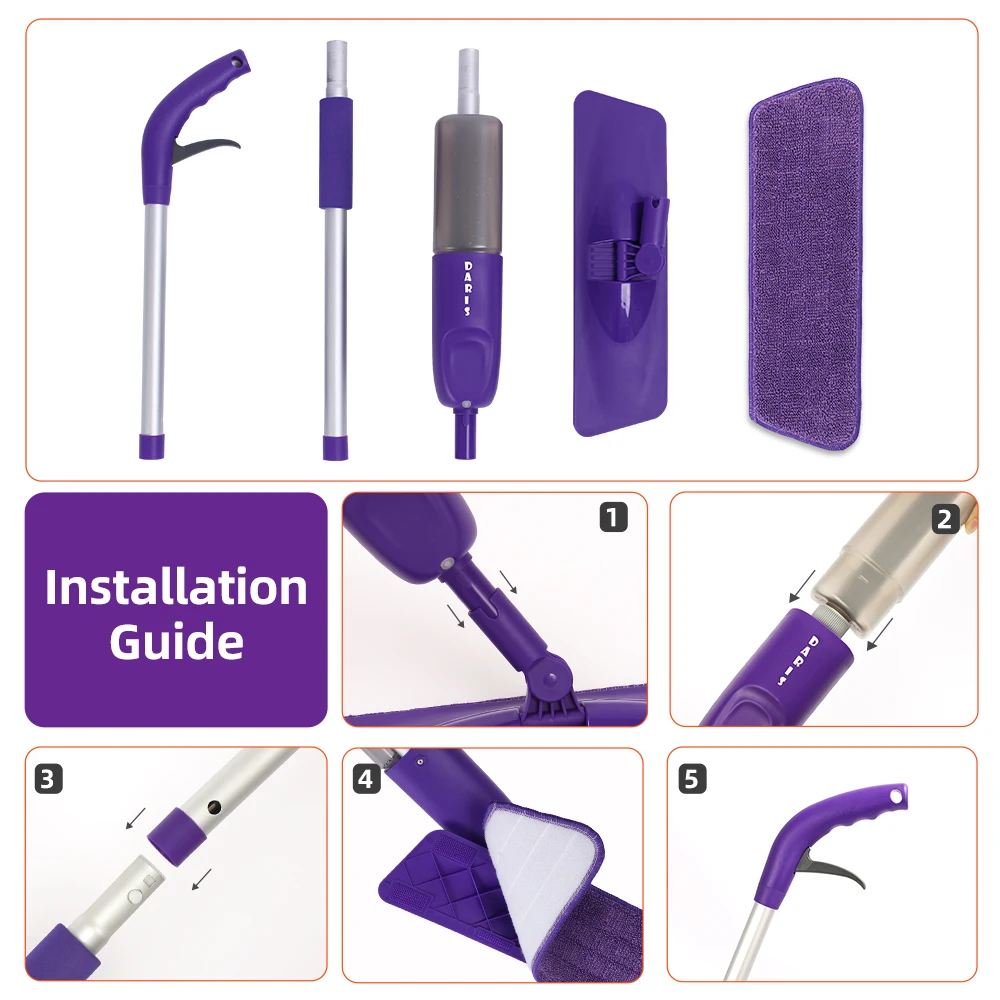 DARIS

Installation Guide

1

2

DARIS

3

4

5