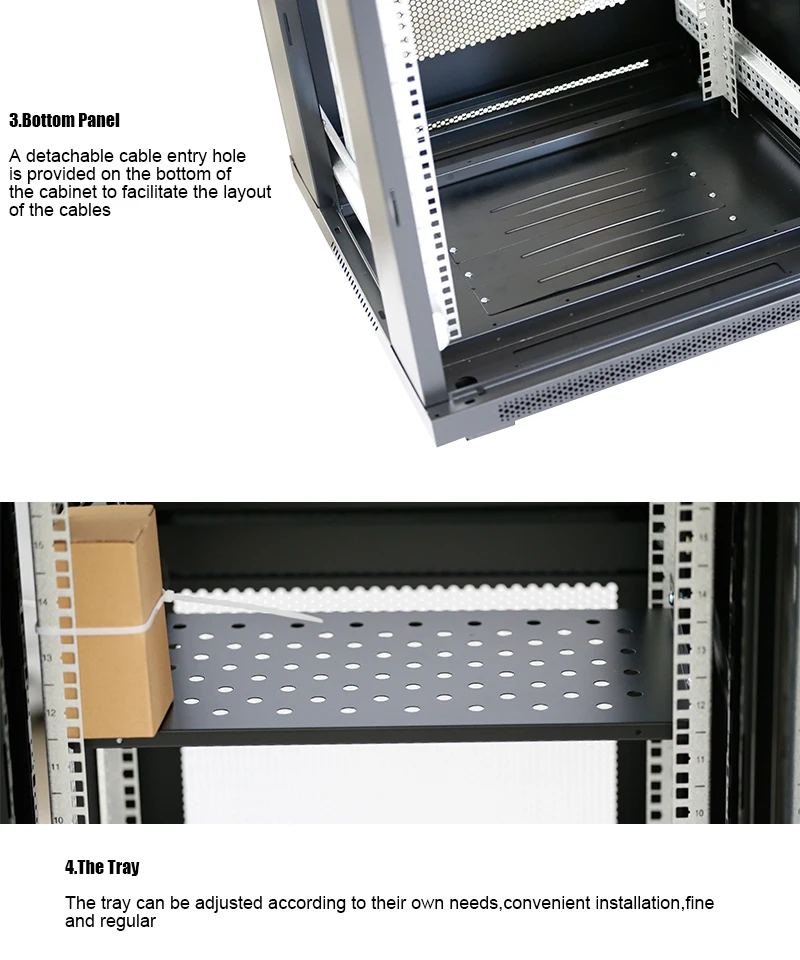 3.Bottom Panel

A detachable cable entry hole is provided on the bottom of the cabinet to facilitate the layout of the cables

15
14
13
12
11
10
15
14
13
12
11
10

4.The Tray

The tray can be adjusted according to their own needs,convenient installation,fine and regular