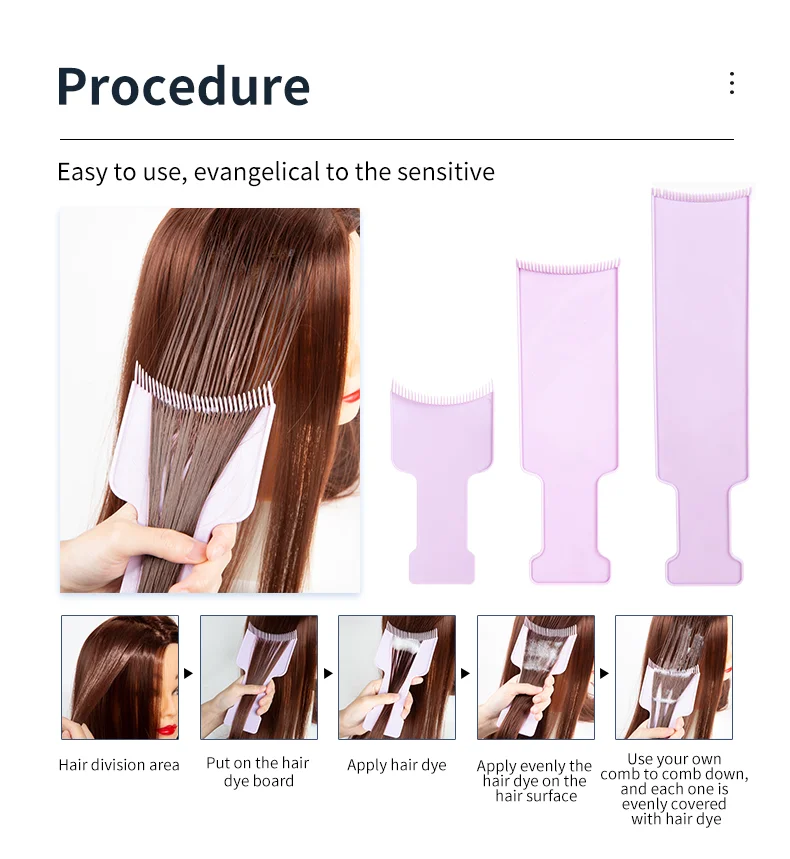 Procedure

Easy to use, evangelical to the sensitive

Hair division area

Put on the hair dye board

Apply hair dye

Apply evenly the hair dye on the hair surface

Use your own comb to comb down, and each one is evenly covered with hair dye