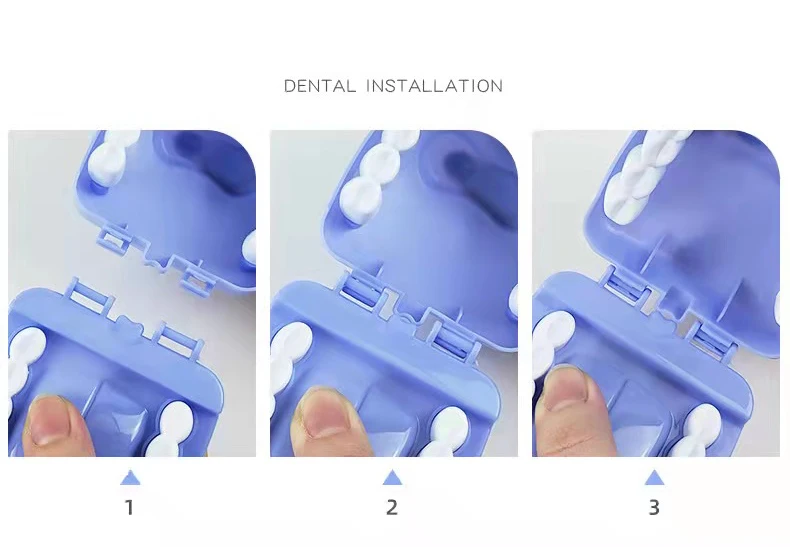 DENTAL INSTALLATION

1

2

3