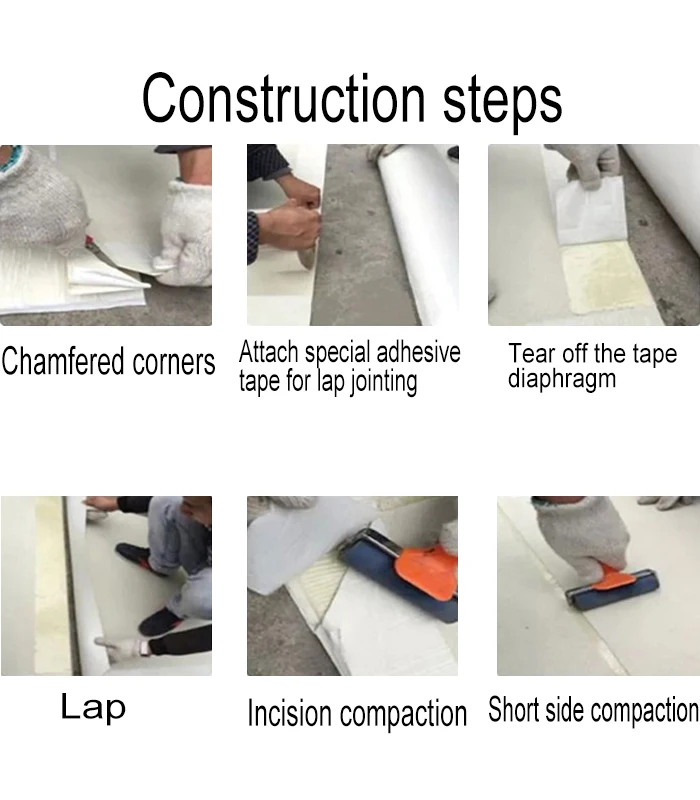 Construction steps

Chamfered corners

Attach special adhesive tape for lap jointing

Tear off the tape diaphragm

Lap

Incision compaction

Short side compaction