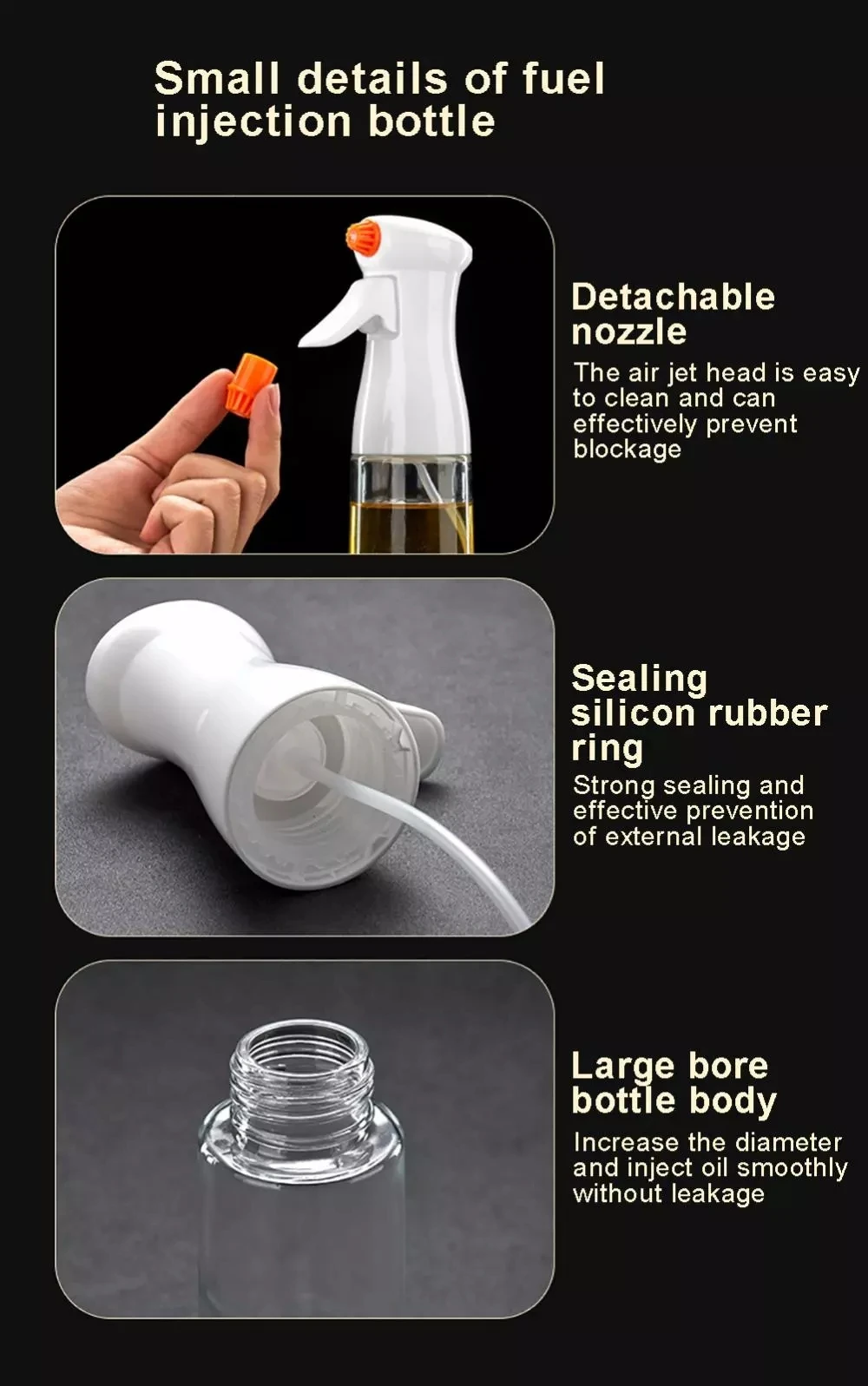 Small details of fuel injection bottle

Detachable nozzle

The air jet head is easy to clean and can effectively prevent blockage

Sealing silicon rubber ring

Strong sealing and effective prevention of external leakage

Large bore bottle body

Increase the diameter and inject oil smoothly without leakage