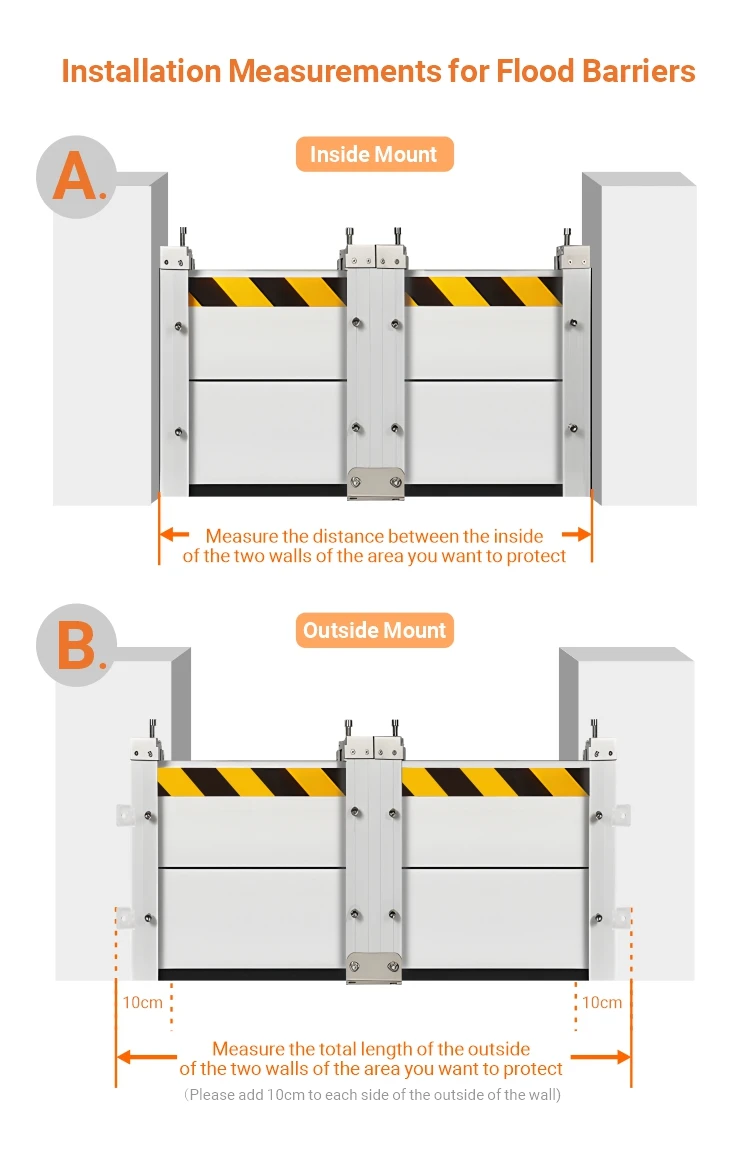 Installation Measurements for Flood Barriers

A.

Inside Mount

Measure the distance between the inside of the two walls of the area you want to protect

B.

Outside Mount

10cm

10cm

Measure the total length of the outside of the two walls of the area you want to protect

(Please add 10cm to each side of the outside of the wall)