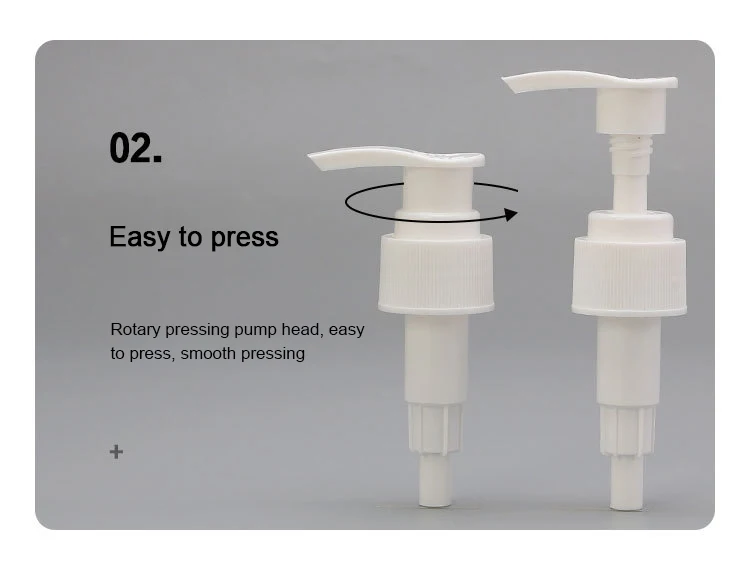 02.

Easy to press

Rotary pressing pump head, easy to press, smooth pressing

+