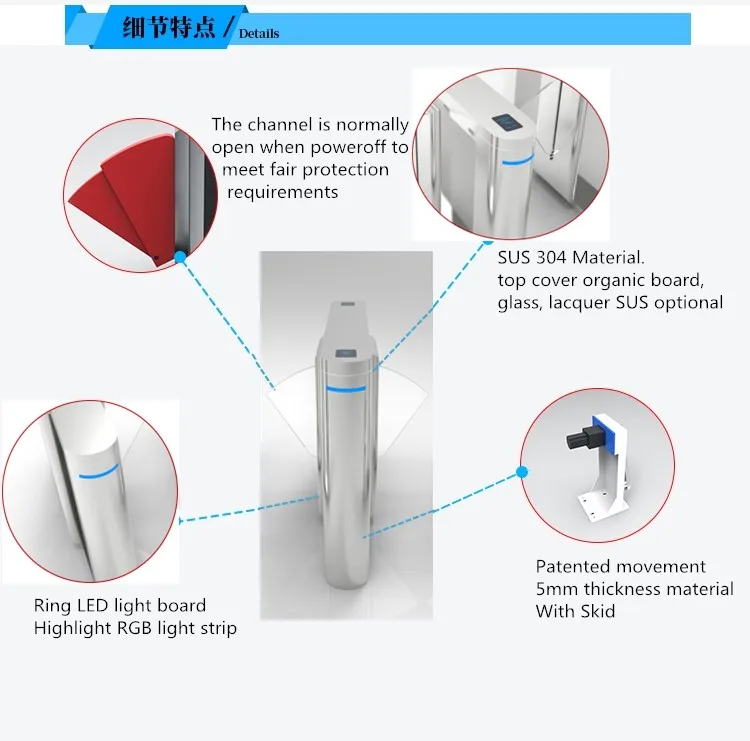 细节特点 / Details

The channel is normally open when poweroff to meet fair protection requirements

SUS 304 Material.
top cover organic board, glass, lacquer SUS optional

Ring LED light board
Highlight RGB light strip

Patented movement
5mm thickness material
With Skid