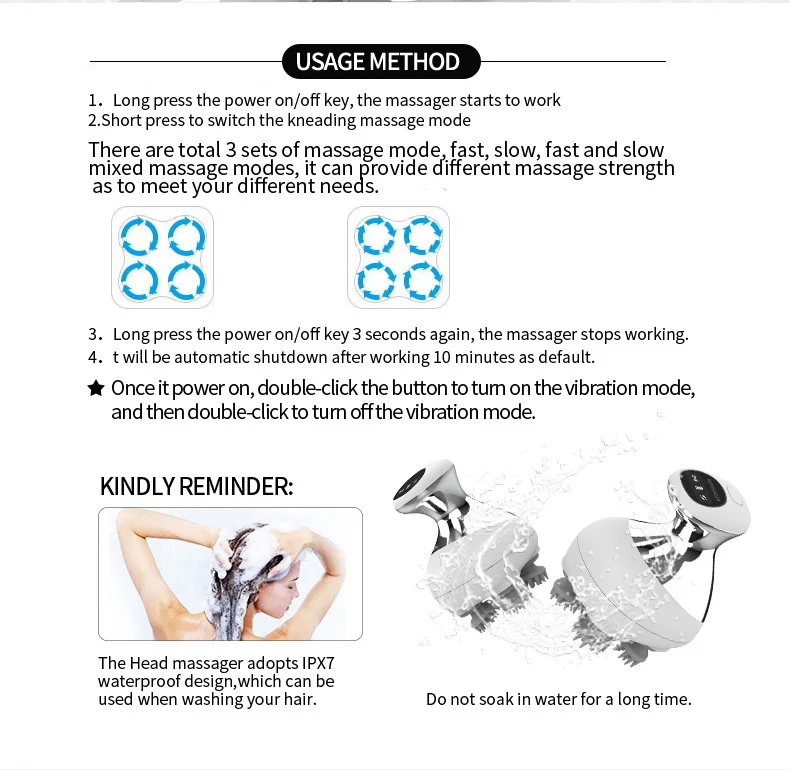 USAGE METHOD

1. Long press the power on/off key, the massager starts to work
2.Short press to switch the kneading massage mode

There are total 3 sets of massage mode, fast, slow, fast and slow mixed massage modes, it can provide different massage strength as to meet your different needs.

3. Long press the power on/off key 3 seconds again, the massager stops working.
4. t will be automatic shutdown after working 10 minutes as default.

★ Once it power on, double-click the button to turn on the vibration mode, and then double-click to turn off the vibration mode.

KINDLY REMINDER:

The Head massager adopts IPX7 waterproof design,which can be used when washing your hair.

Do not soak in water for a long time.