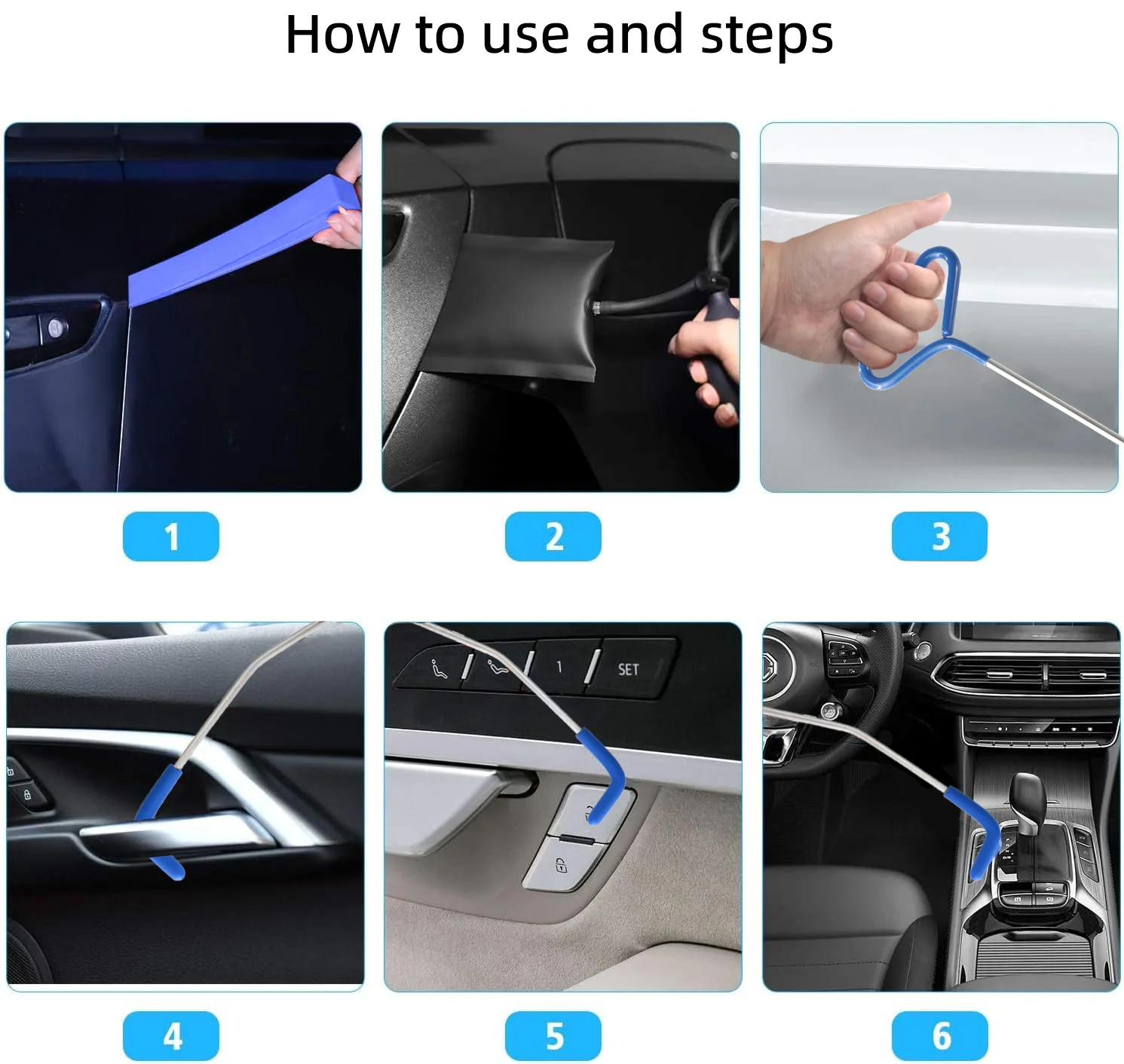 How to use and steps

1

2

3

1 SET

4

5

6