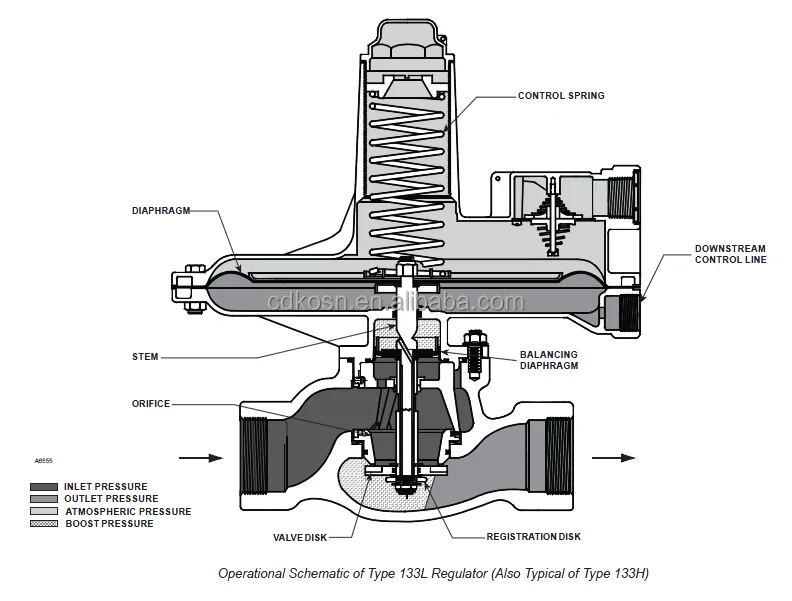 CONTROL SPRING

DIAPHRAGM

DOWNSTREAM CONTROL LINE

cdkosn.en.alibaba.com

STEM

BALANCING DIAPHRAGM

ORIFICE

A6555

INLET PRESSURE
OUTLET PRESSURE
ATMOSPHERIC PRESSURE
BOOST PRESSURE

VALVE DISK

REGISTRATION DISK

Operational Schematic of Type 133L Regulator (Also Typical of Type 133H)