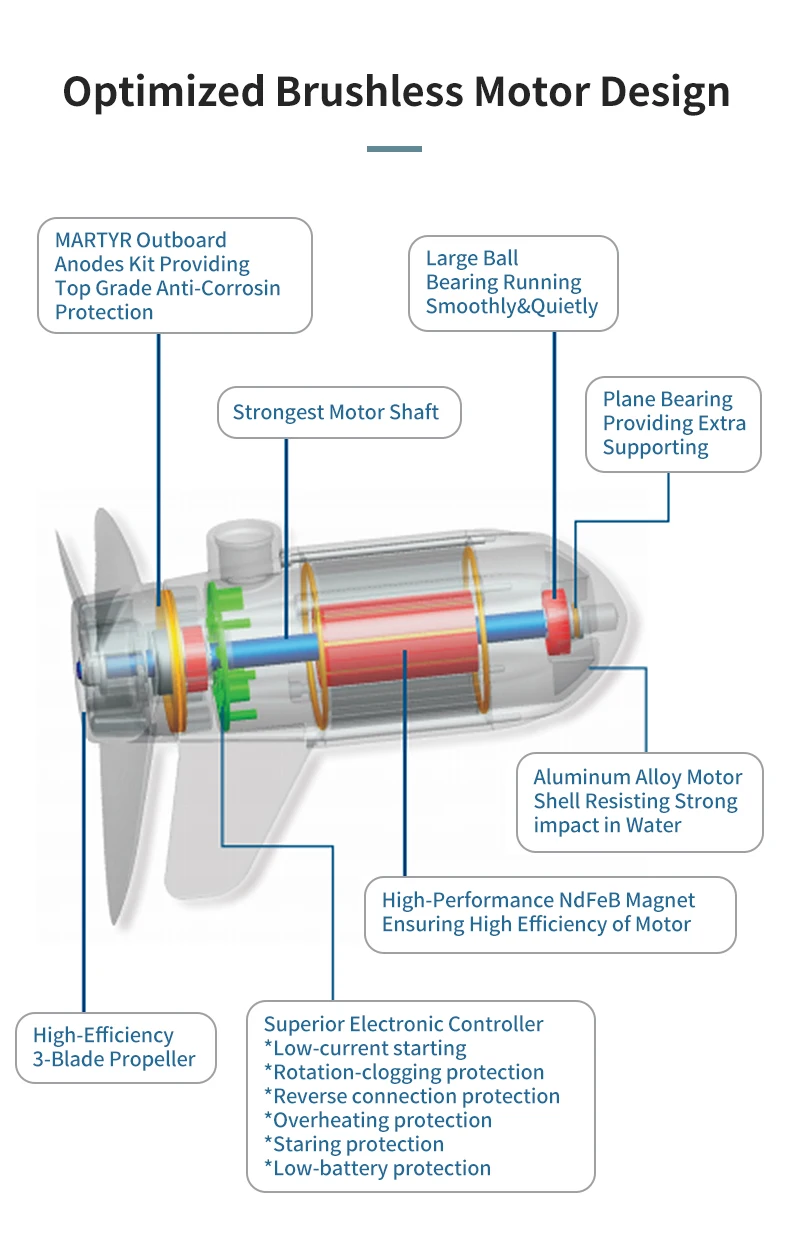 Optimized Brushless Motor Design

MARTYR Outboard Anodes Kit Providing Top Grade Anti-Corrosin Protection

Large Ball Bearing Running Smoothly&Quietly

Strongest Motor Shaft

Plane Bearing Providing Extra Supporting

Aluminum Alloy Motor Shell Resisting Strong impact in Water

High-Performance NdFeB Magnet Ensuring High Efficiency of Motor

High-Efficiency 3-Blade Propeller

Superior Electronic Controller
*Low-current starting
*Rotation-clogging protection
*Reverse connection protection
*Overheating protection
*Staring protection
*Low-battery protection