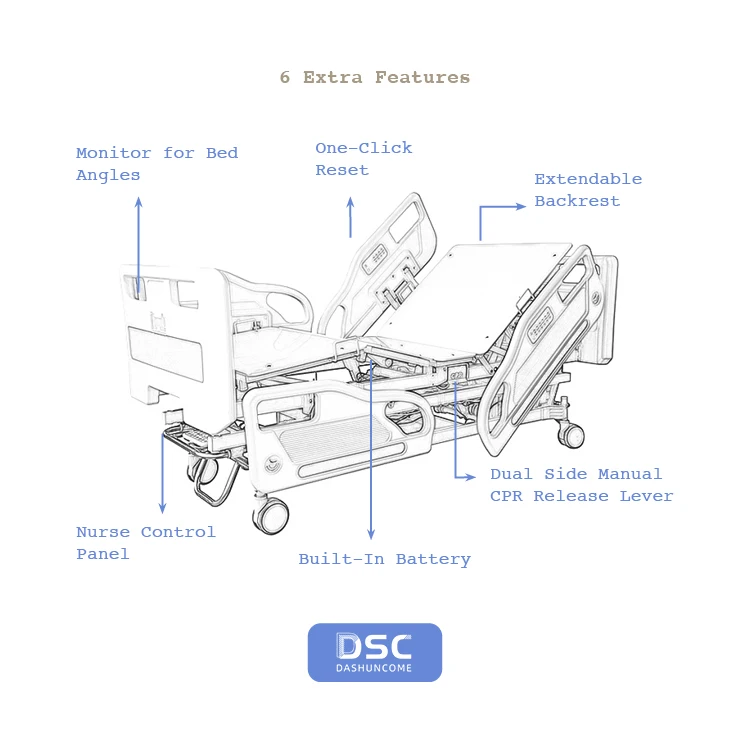 6 Extra Features

Monitor for Bed Angles

One-Click Reset

Extendable Backrest

Dual Side Manual CPR Release Lever

Nurse Control Panel

Built-In Battery

DSC
DASHUNCOME