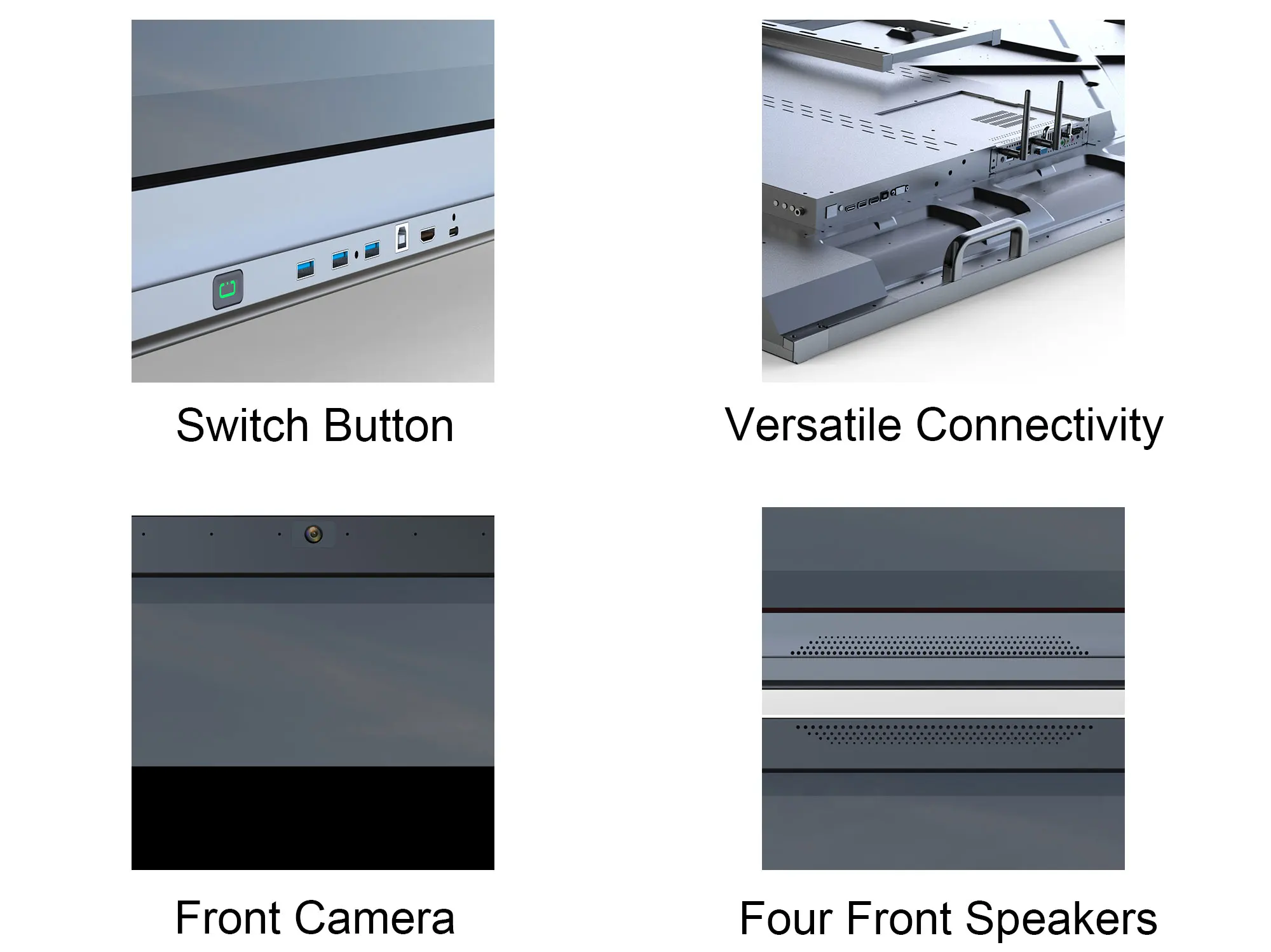 Switch Button

Versatile Connectivity

Front Camera

Four Front Speakers