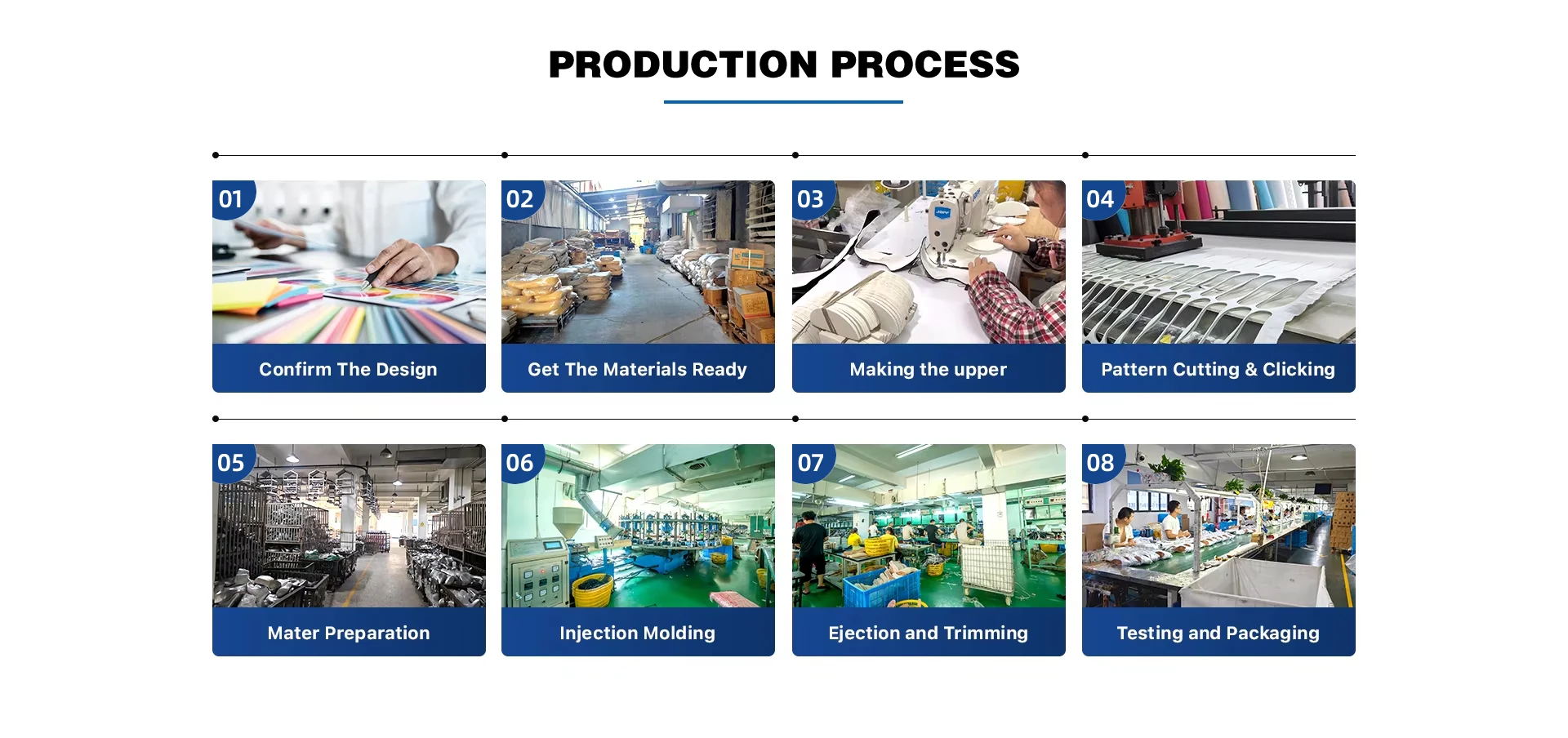 PRODUCTION PROCESS

01
Confirm The Design

02
Get The Materials Ready

03
Making the upper

04
Pattern Cutting & Clicking

05
Mater Preparation

06
Injection Molding

07
Ejection and Trimming

08
Testing and Packaging