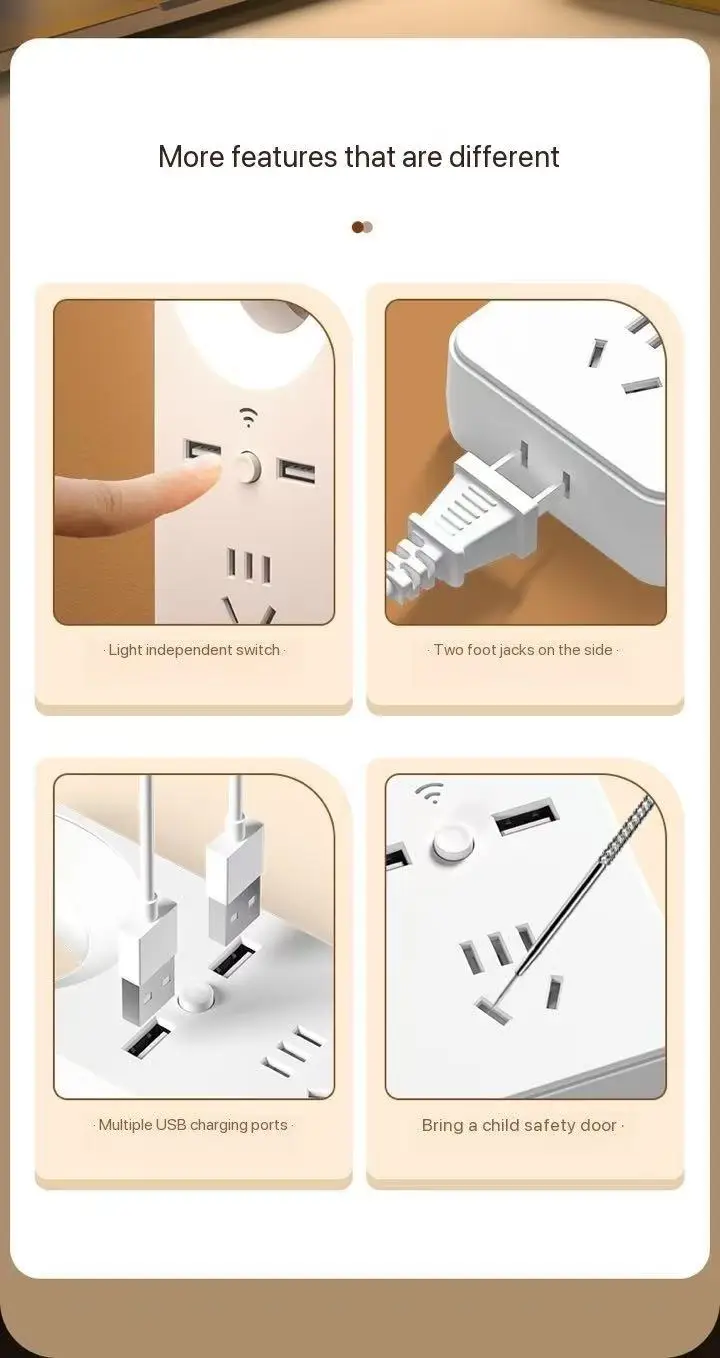 More features that are different

· Light independent switch ·

· Two foot jacks on the side ·

· Multiple USB charging ports ·

Bring a child safety door ·