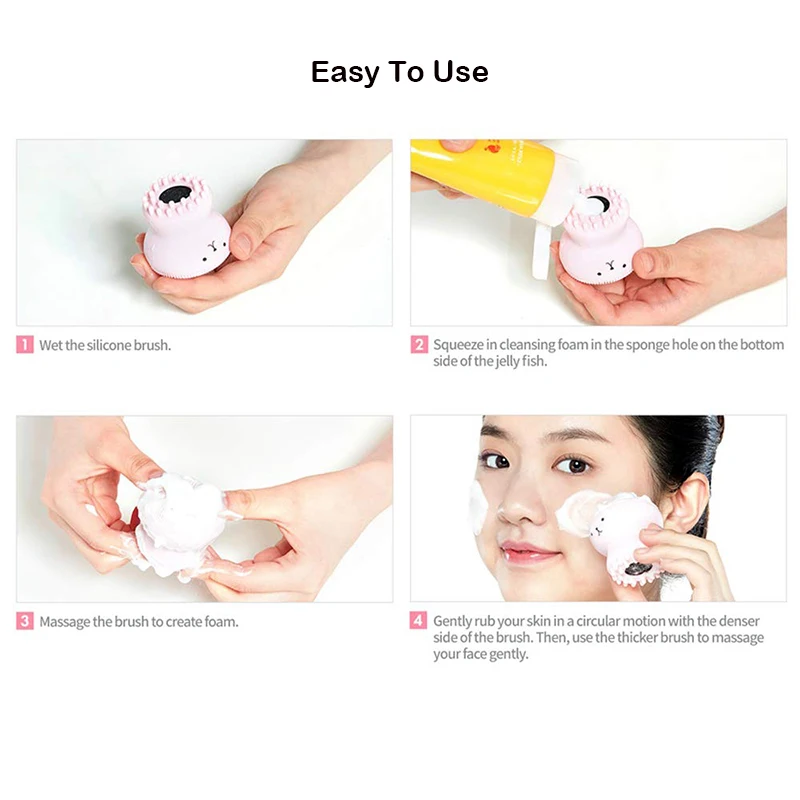 Easy To Use

1 Wet the silicone brush.

2 Squeeze in cleansing foam in the sponge hole on the bottom side of the jelly fish.

3 Massage the brush to create foam.

4 Gently rub your skin in a circular motion with the denser side of the brush. Then, use the thicker brush to massage your face gently.