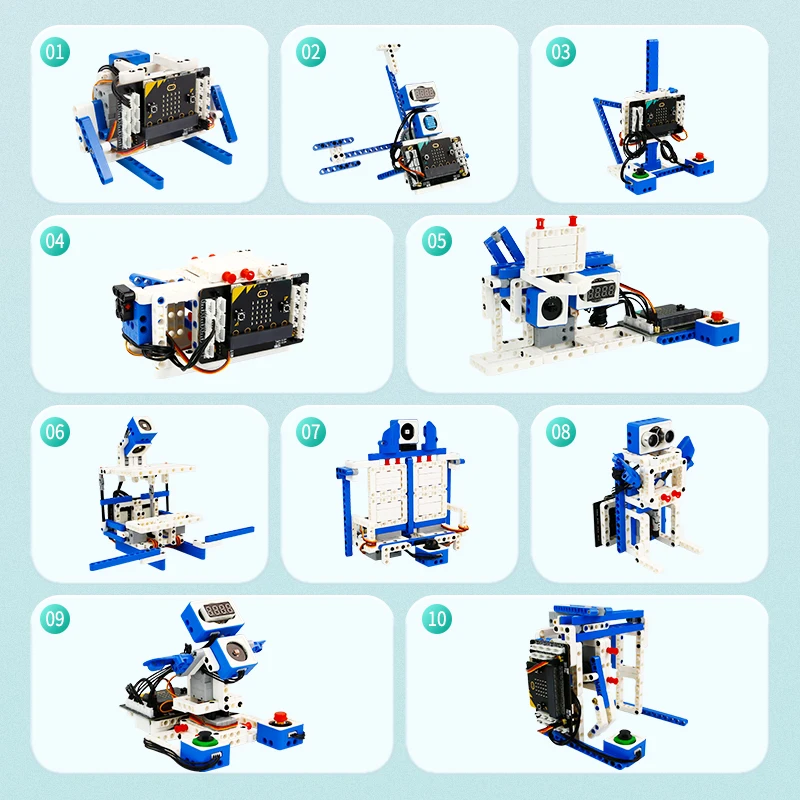 01
02
03
04
05
06
07
08
09
10