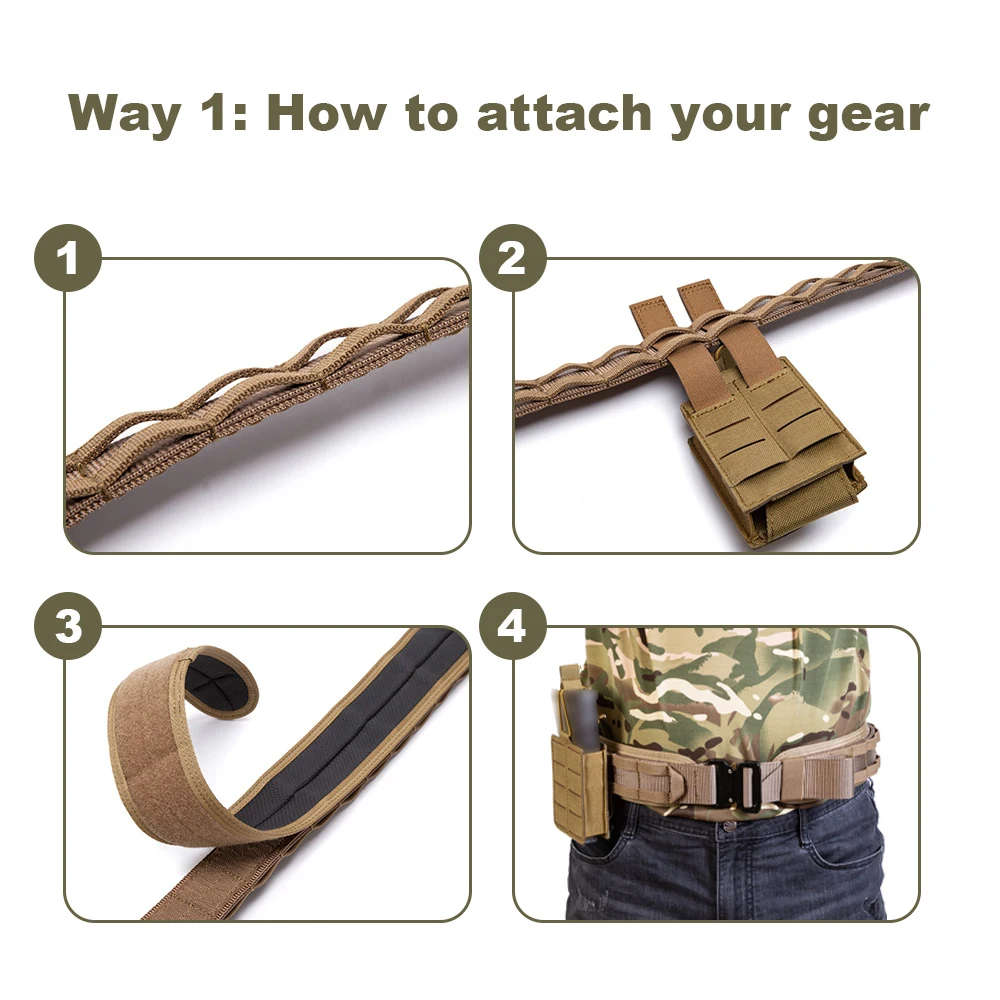 Way 1: How to attach your gear

1

2

3

4