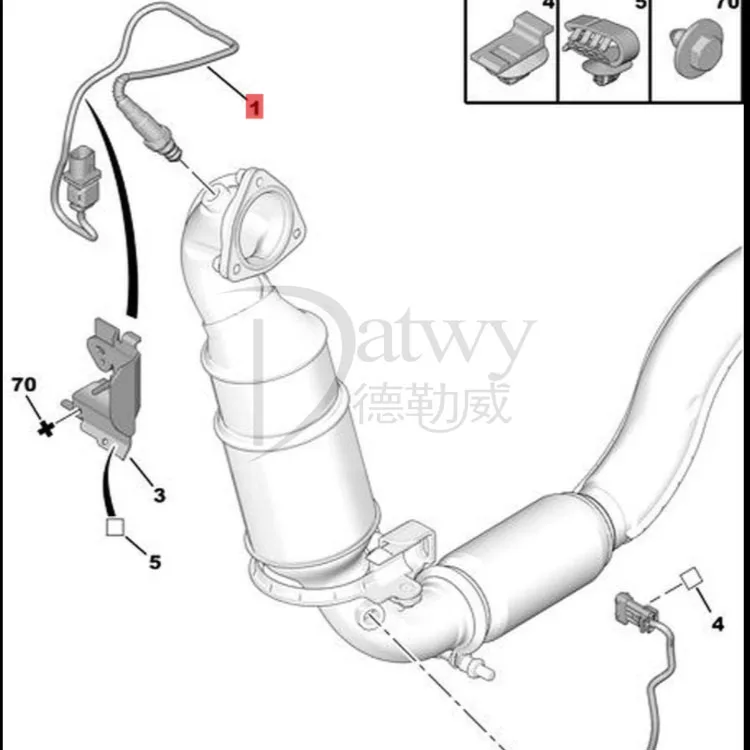 4
5
70
1
Datwy
德勒威
70
3
5
4